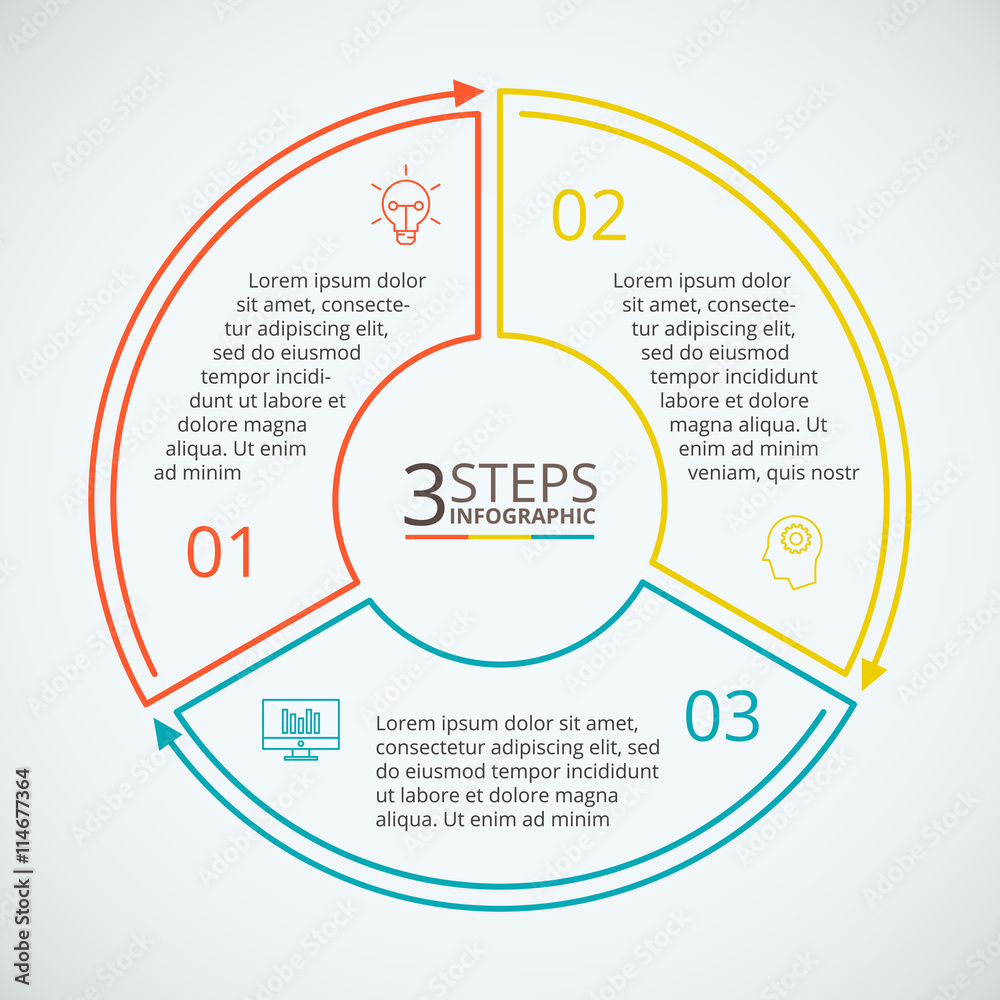 Lorem ipsum dolor sit amet, consectetur adipiscing elit, sed do eiusmod tempor incididunt ut labore et dolore magna aliqua. Ut enim ad minim

01

02

Lorem ipsum dolor sit amet, consectetur adipiscing elit, sed do eiusmod tempor incididunt labore et dolore magna aliqua. Ut enim ad minim veniam, quis nostr

3 STEPS INFOGRAPHIC

03

Lorem ipsum dolor sit amet, consectetur adipiscing elit, sed do eiusmod tempor incididunt ut labore et dolore magna aliqua. Ut enim ad minim

Adobe Stock | #114677364