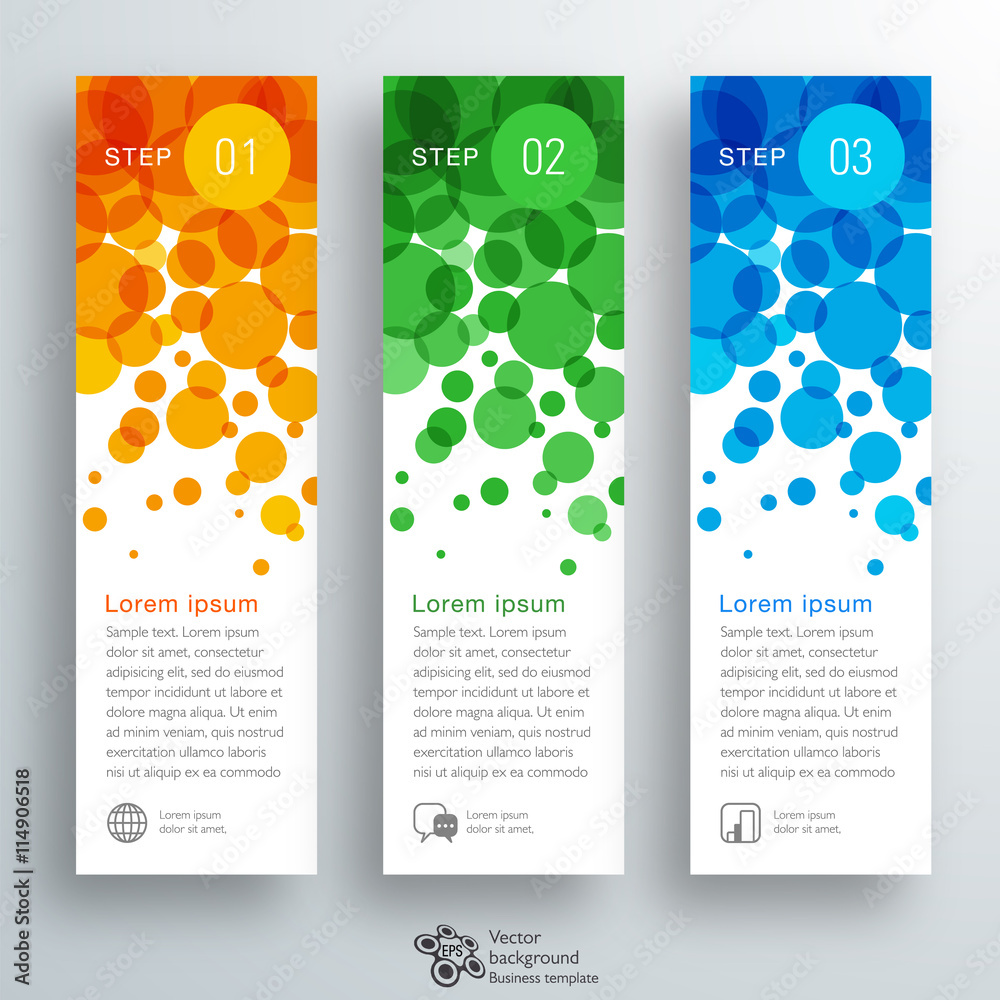 STEP 01

Lorem ipsum

Sample text. Lorem ipsum dolor sit amet, consectetur adipisicing elit, sed do eiusmod tempor incididunt ut labore et dolore magna aliqua. Ut enim ad minim veniam, quis nostrud exercitation ullamco laboris nisi ut aliquip ex ea commodo

Lorem ipsum dolor sit amet,

STEP 02

Lorem ipsum

Sample text. Lorem ipsum dolor sit amet, consectetur adipisicing elit, sed do eiusmod tempor incididunt ut labore et dolore magna aliqua. Ut enim ad minim veniam, quis nostrud exercitation ullamco laboris nisi ut aliquip ex ea commodo

Lorem ipsum dolor sit amet,

STEP 03

Lorem ipsum

Sample text. Lorem ipsum dolor sit amet, consectetur adipisicing elit, sed do eiusmod tempor incididunt ut labore et dolore magna aliqua. Ut enim ad minim veniam, quis nostrud exercitation ullamco laboris nisi ut aliquip ex ea commodo

Lorem ipsum dolor sit amet,

EPS

Vector background Business template

Adobe Stock | #114906518