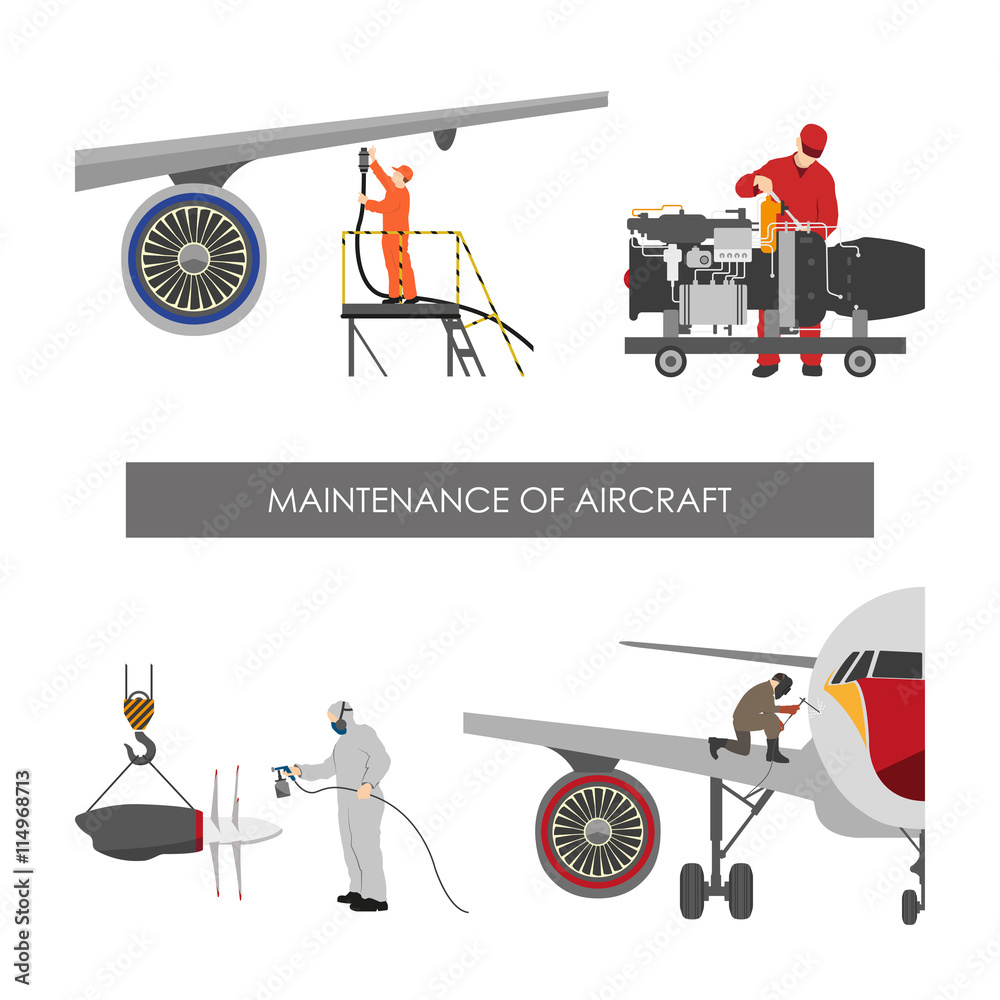 MAINTENANCE OF AIRCRAFT

Adobe Stock | #114968713