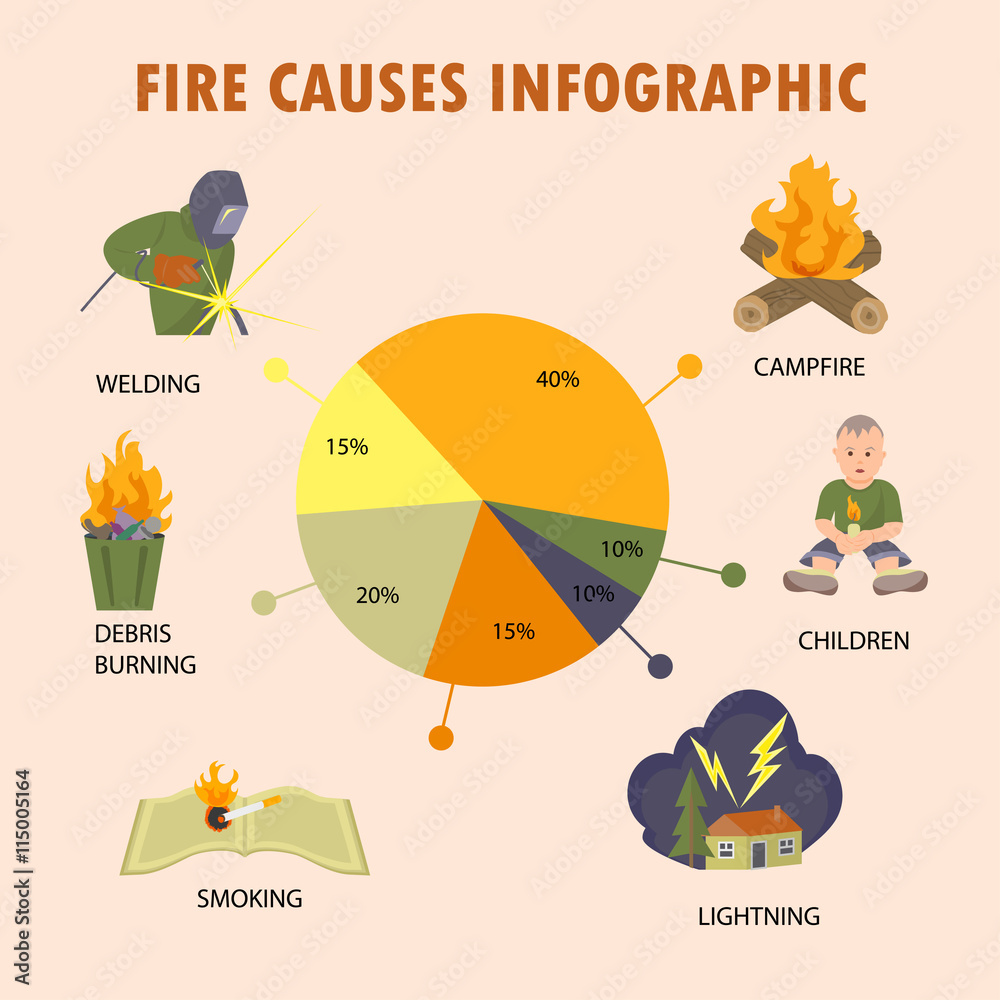 FIRE CAUSES INFOGRAPHIC

WELDING

CAMPFIRE

40%

15%

10%

10%

20%

15%

DEBRIS BURNING

CHILDREN

SMOKING

LIGHTNING

Adobe Stock | #115005164