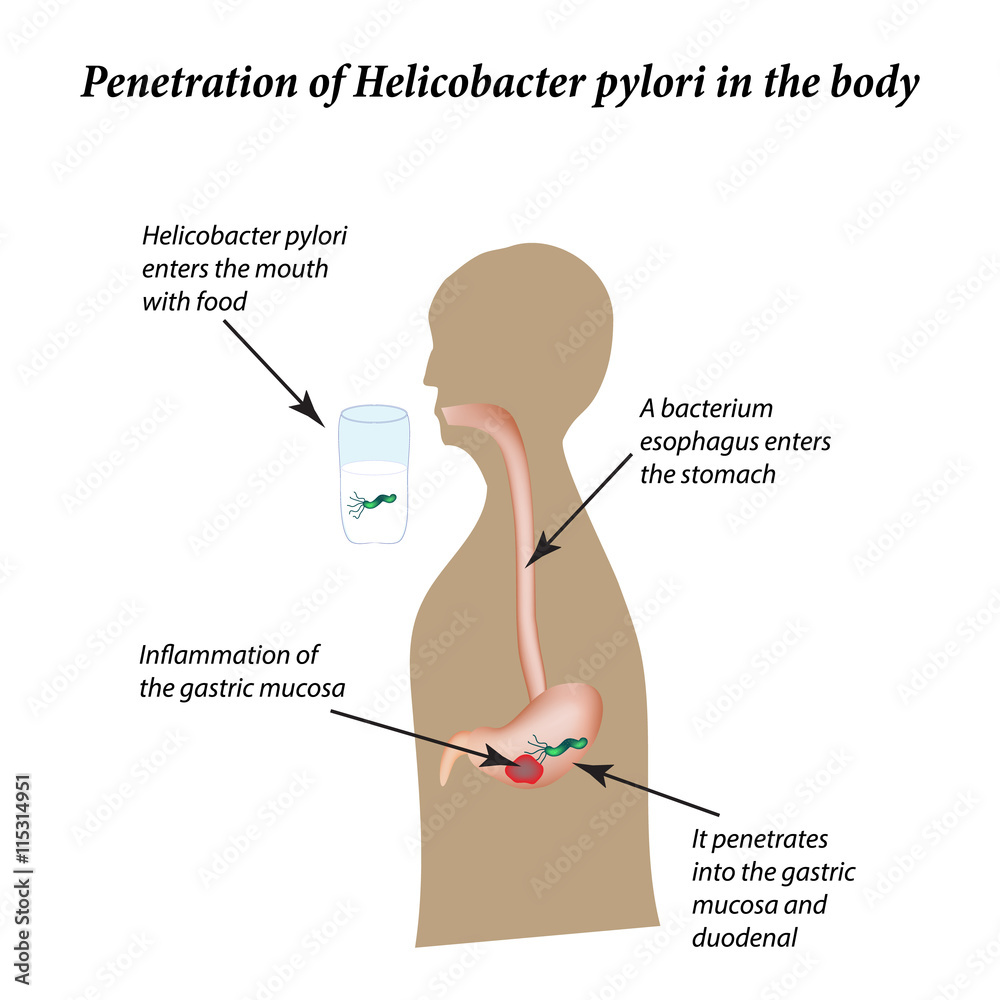 Penetration of Helicobacter pylori in the body

Helicobacter pylori enters the mouth with food

A bacterium esophagus enters the stomach

Inflammation of the gastric mucosa

It penetrates into the gastric mucosa and duodenal

Adobe Stock | #115314951