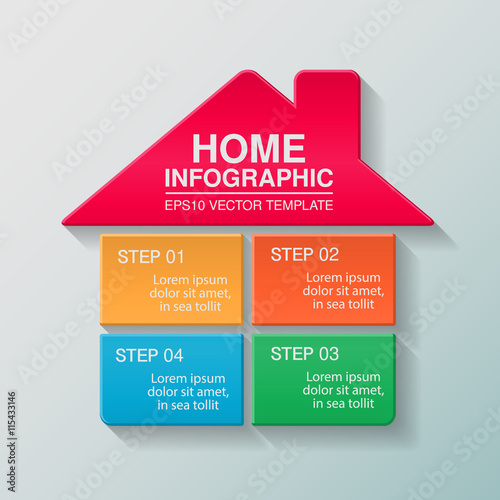 HOME
INFOGRAPHIC
EPS10 VECTOR TEMPLATE

STEP 01
Lorem ipsum dolor sit amet, in sea tollit

STEP 02
Lorem ipsum dolor sit amet, in sea tollit

STEP 04
Lorem ipsum dolor sit amet, in sea tollit

STEP 03
Lorem ipsum dolor sit amet, in sea tollit

Adobe Stock
Adobe Stock | #115433146