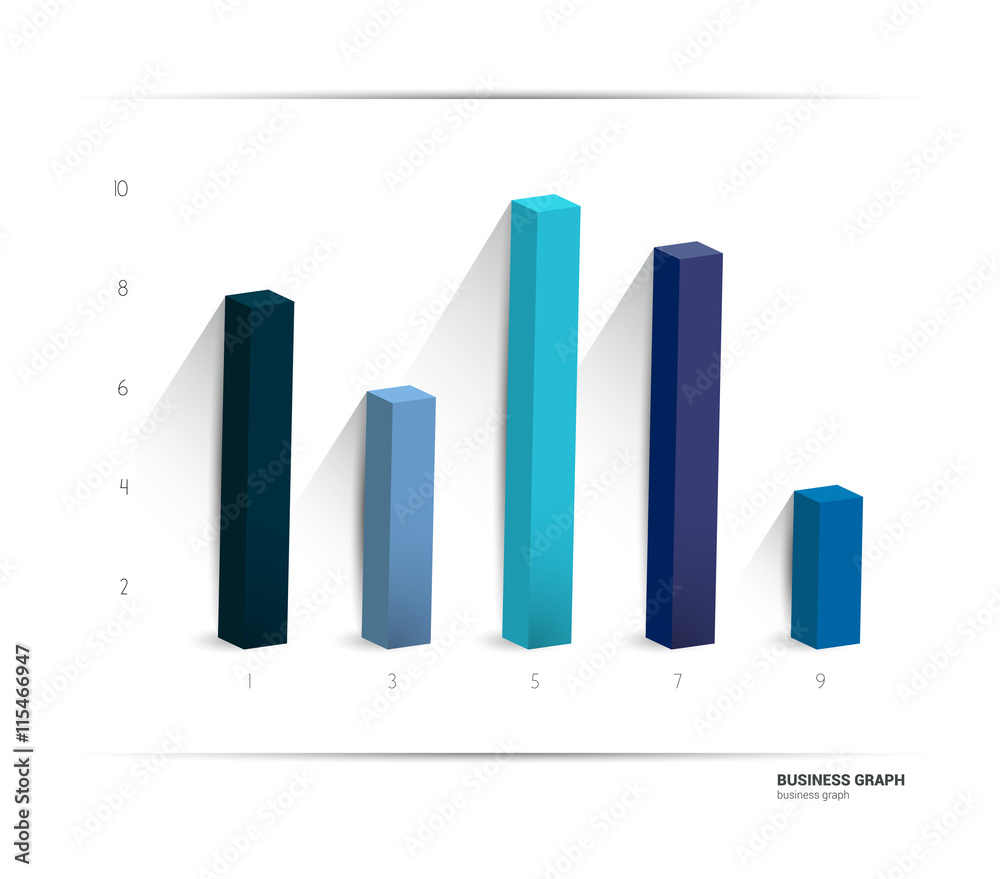 10
8
6
4
2
1
3
5
7
9
BUSINESS GRAPH
business graph
Adobe Stock | #115466947