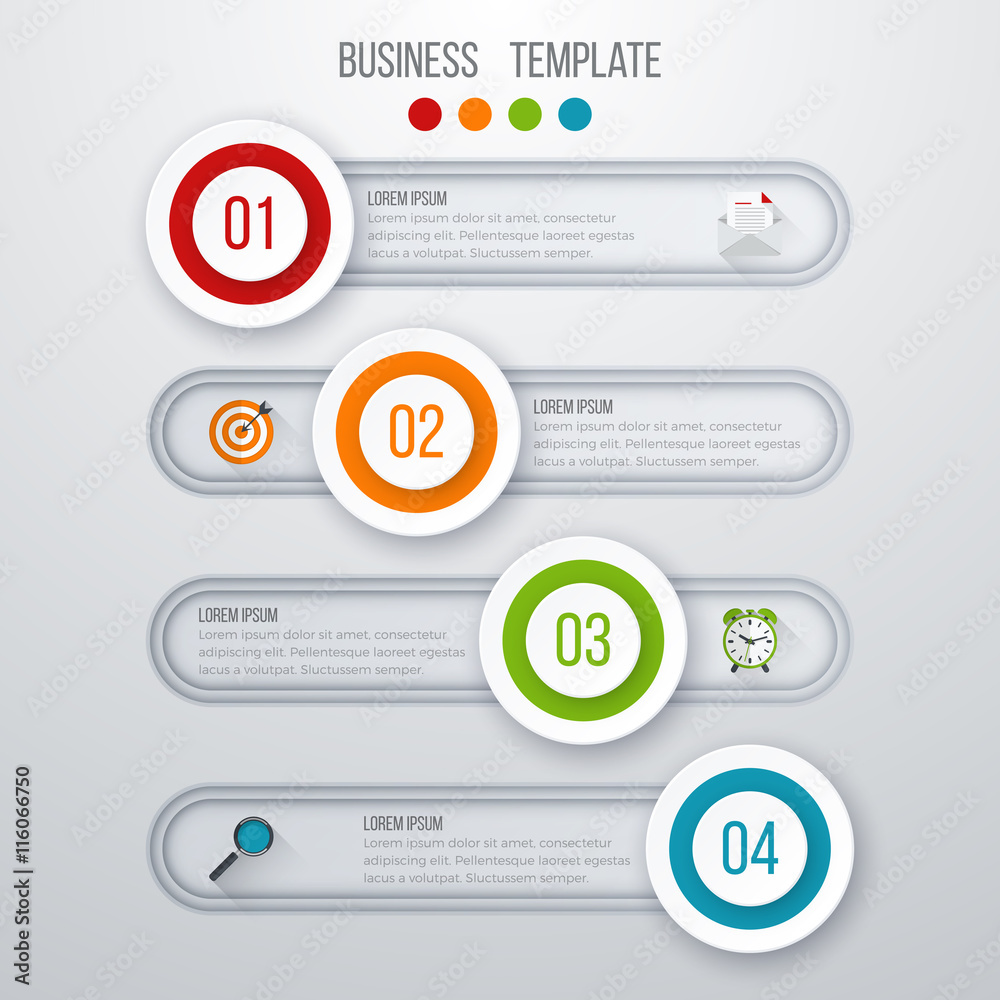 BUSINESS TEMPLATE

01

LOREM IPSUM
Lorem ipsum dolor sit amet, consectetur adipiscing elit. Pellentesque laoreet egestas lacus a volutpat. Sluctussem semper.

02

LOREM IPSUM
Lorem ipsum dolor sit amet, consectetur adipiscing elit. Pellentesque laoreet egestas lacus a volutpat. Sluctussem semper.

LOREM IPSUM
Lorem ipsum dolor sit amet, consectetur adipiscing elit. Pellentesque laoreet egestas lacus a volutpat. Sluctussem semper.

03

LOREM IPSUM
Lorem ipsum dolor sit amet, consectetur adipiscing elit. Pellentesque laoreet egestas lacus a volutpat. Sluctussem semper.

04

Adobe Stock | #116066750