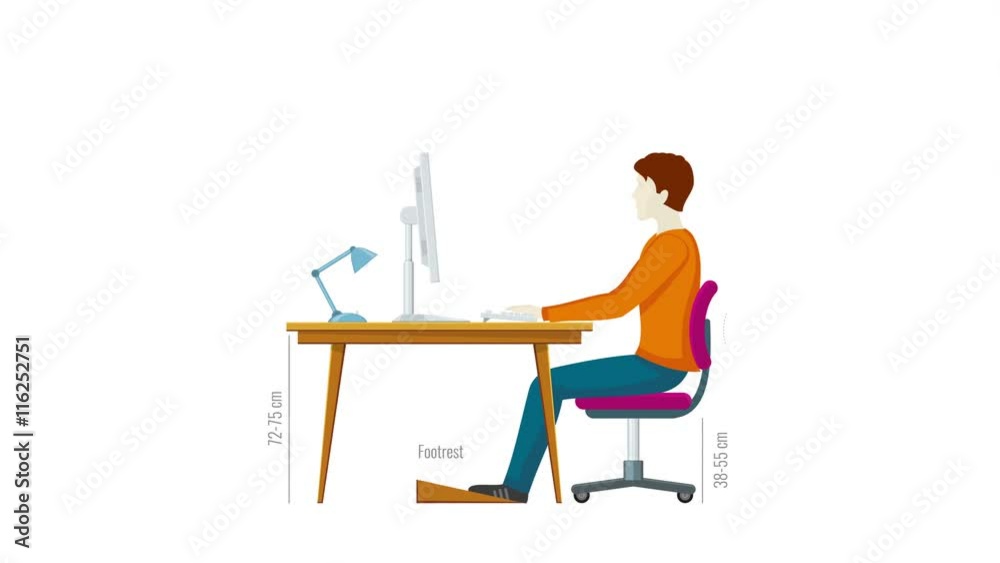 Adobe Stock | #116252751

72-75 cm

Footrest

38-55 cm