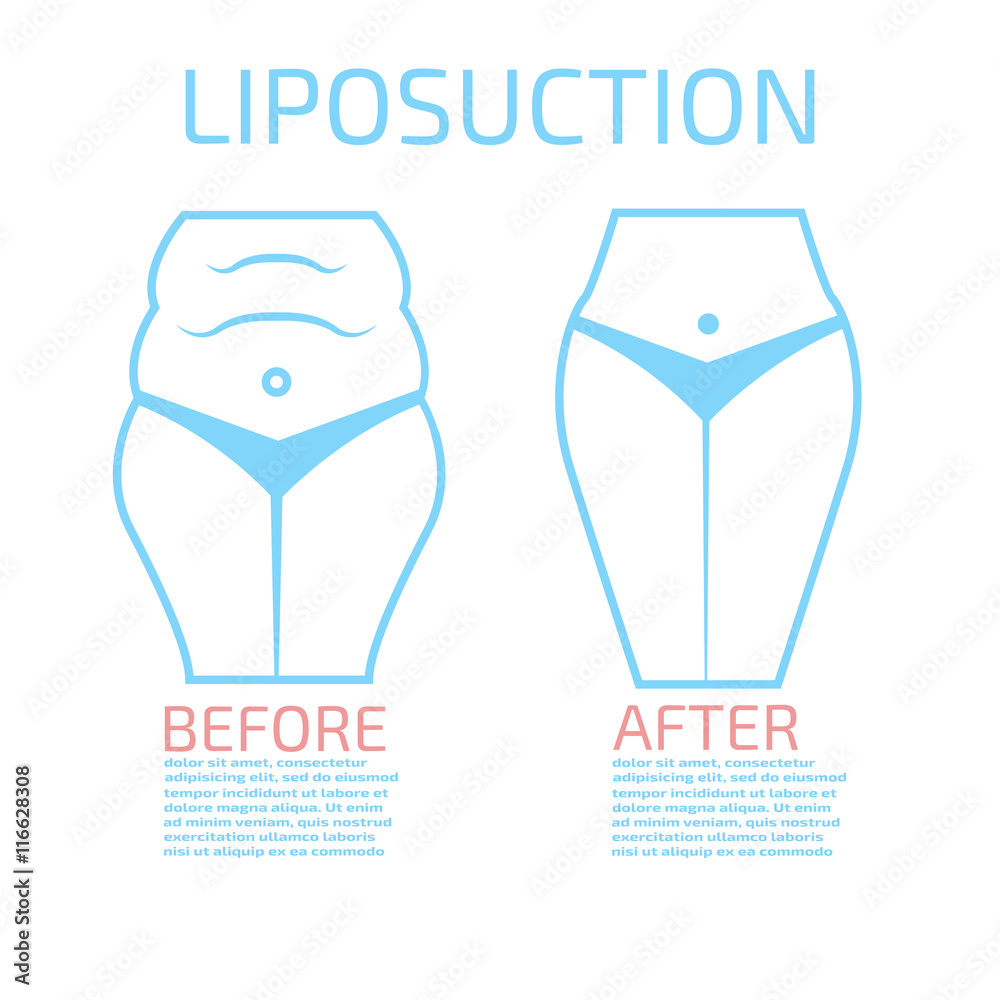 LIPOSUCTION

BEFORE

dolor sit amet, consectetur adipisicing elit, sed do eiusmod tempor incididunt ut labore et dolore magna aliqua. Ut enim ad minim veniam, quis nostrud exercitation ullamco laboris nisi ut aliquip ex ea commodo

AFTER

dolor sit amet, consectetur adipisicing elit, sed do eiusmod tempor incididunt ut labore et dolore magna aliqua. Ut enim ad minim veniam, quis nostrud exercitation ullamco laboris nisi ut aliquip ex ea commodo

Adobe Stock | #116628308