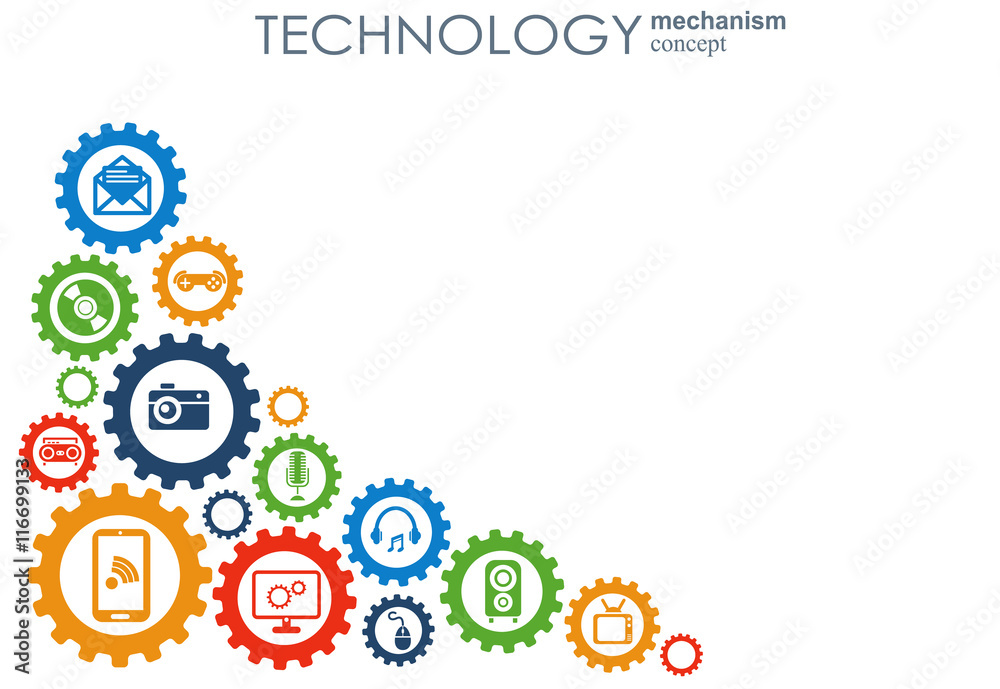 TECHNOLOGY mechanism concept

Adobe Stock | #116699133