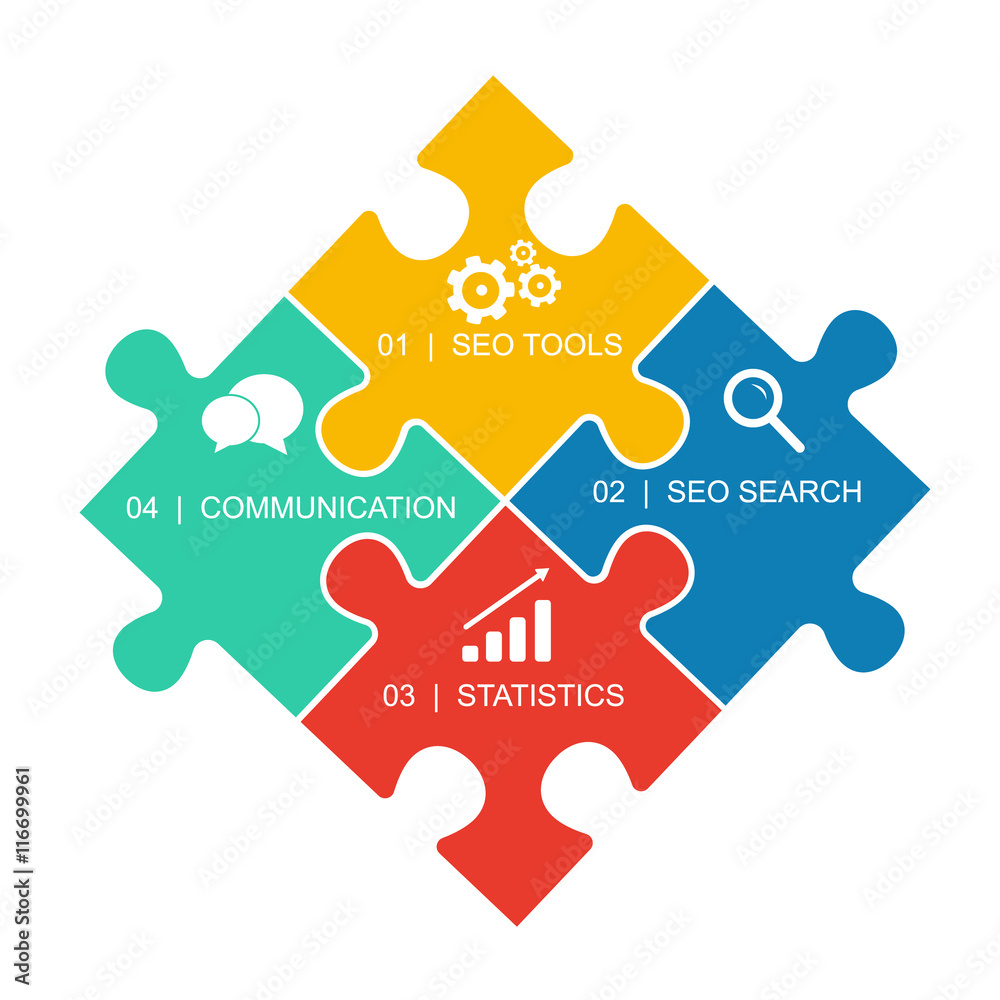 01 | SEO TOOLS

04 | COMMUNICATION

02 | SEO SEARCH

03 | STATISTICS

Adobe Stock | #116699961