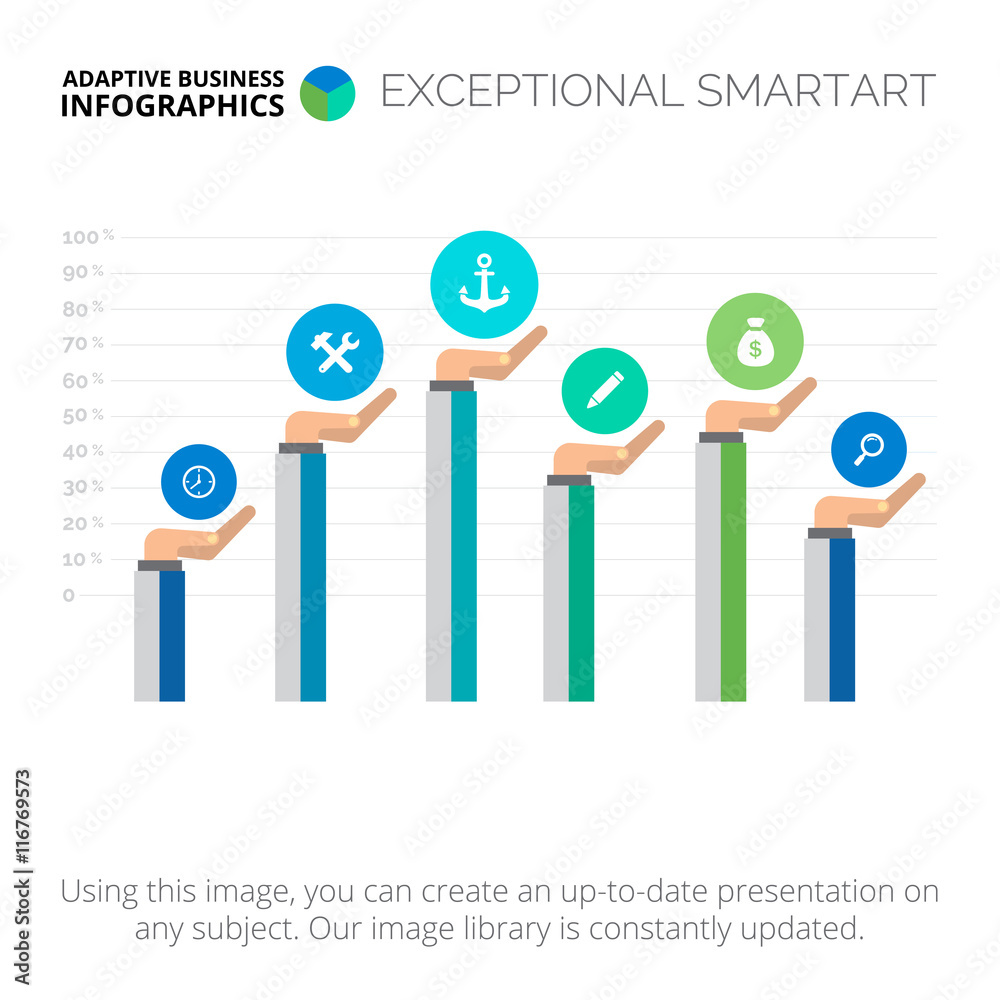 ADAPTIVE BUSINESS INFOGRAPHICS

EXCEPTIONAL SMARTART

100 %
90 %
80 %
70 %
60 %
50 %
40 %
30 %
20 %
10 %
0

$

Using this image, you can create an up-to-date presentation on any subject. Our image library is constantly updated.

Adobe Stock | #116769573