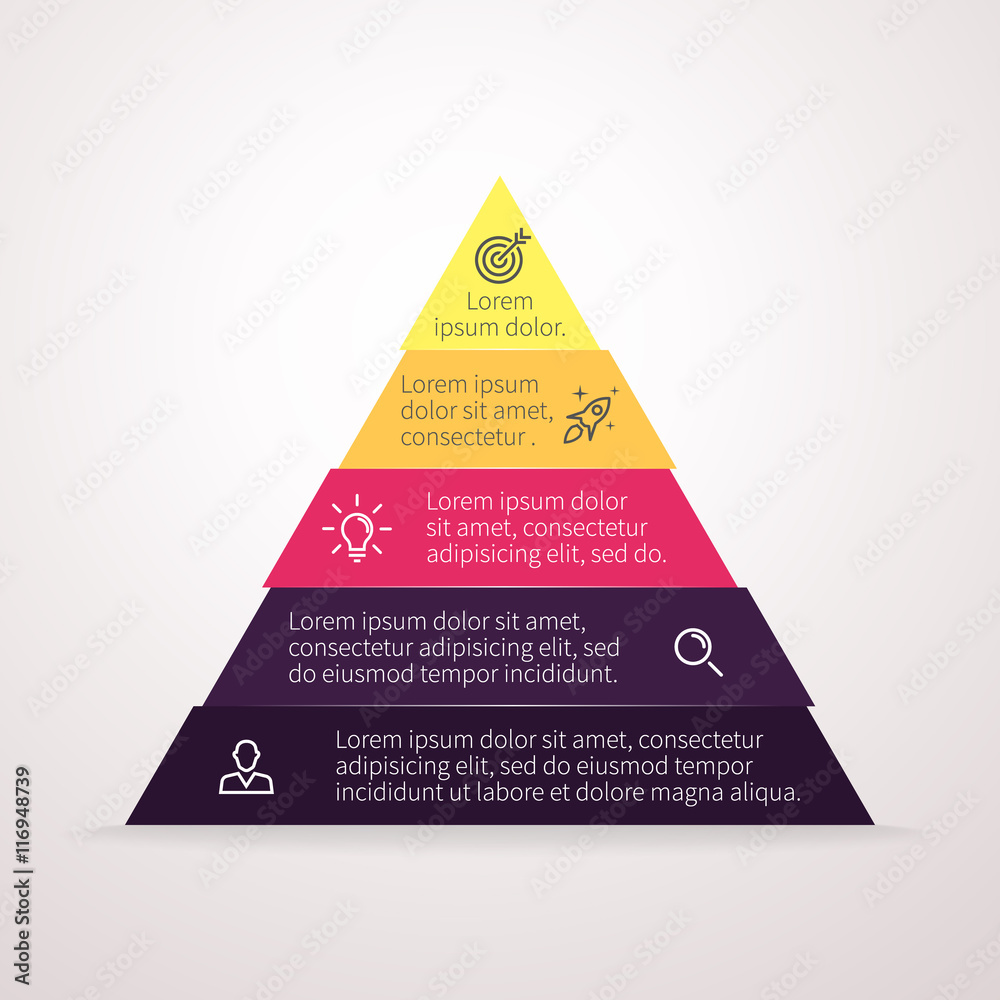 Lorem ipsum dolor.

Lorem ipsum dolor sit amet, consectetur .

Lorem ipsum dolor sit amet, consectetur adipisicing elit, sed do.

Lorem ipsum dolor sit amet, consectetur adipisicing elit, sed do eiusmod tempor incididunt.

Lorem ipsum dolor sit amet, consectetur adipisicing elit, sed do eiusmod tempor incididunt ut labore et dolore magna aliqua.

Adobe Stock | #116948739