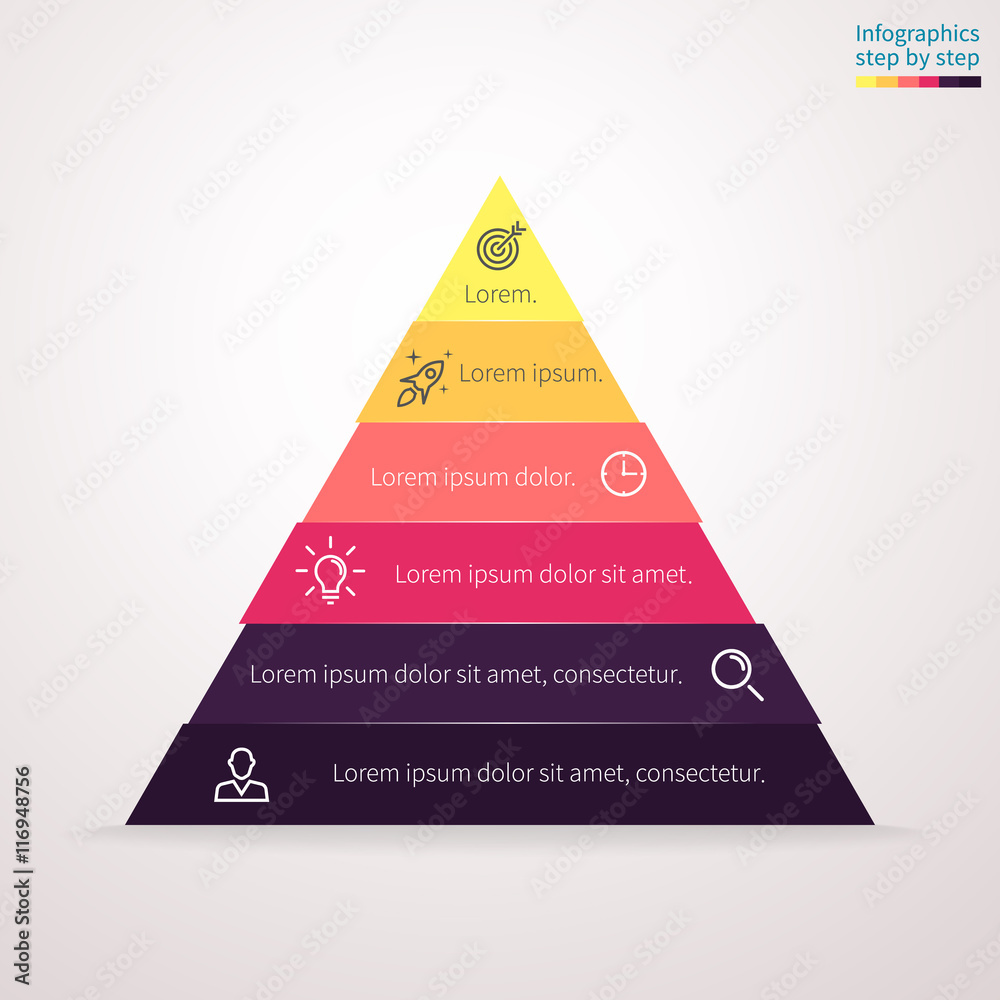 Infographics
step by step

Lorem.

Lorem ipsum.

Lorem ipsum dolor.

Lorem ipsum dolor sit amet.

Lorem ipsum dolor sit amet, consectetur.

Lorem ipsum dolor sit amet, consectetur.

Adobe Stock | #116948756