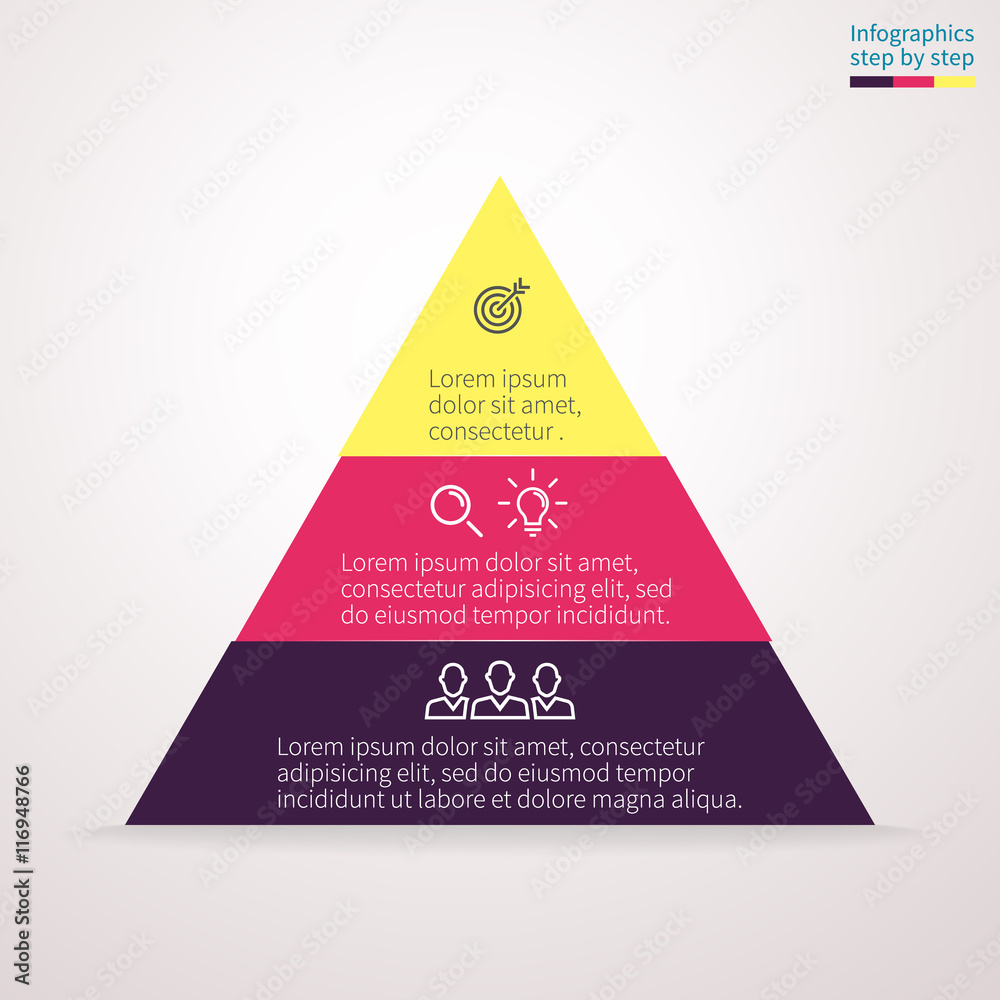 Infographics
step by step

Lorem ipsum dolor sit amet, consectetur .

Lorem ipsum dolor sit amet, consectetur adipisicing elit, sed do eiusmod tempor incididunt.

Lorem ipsum dolor sit amet, consectetur adipisicing elit, sed do eiusmod tempor incididunt ut labore et dolore magna aliqua.

Adobe Stock | #116948766