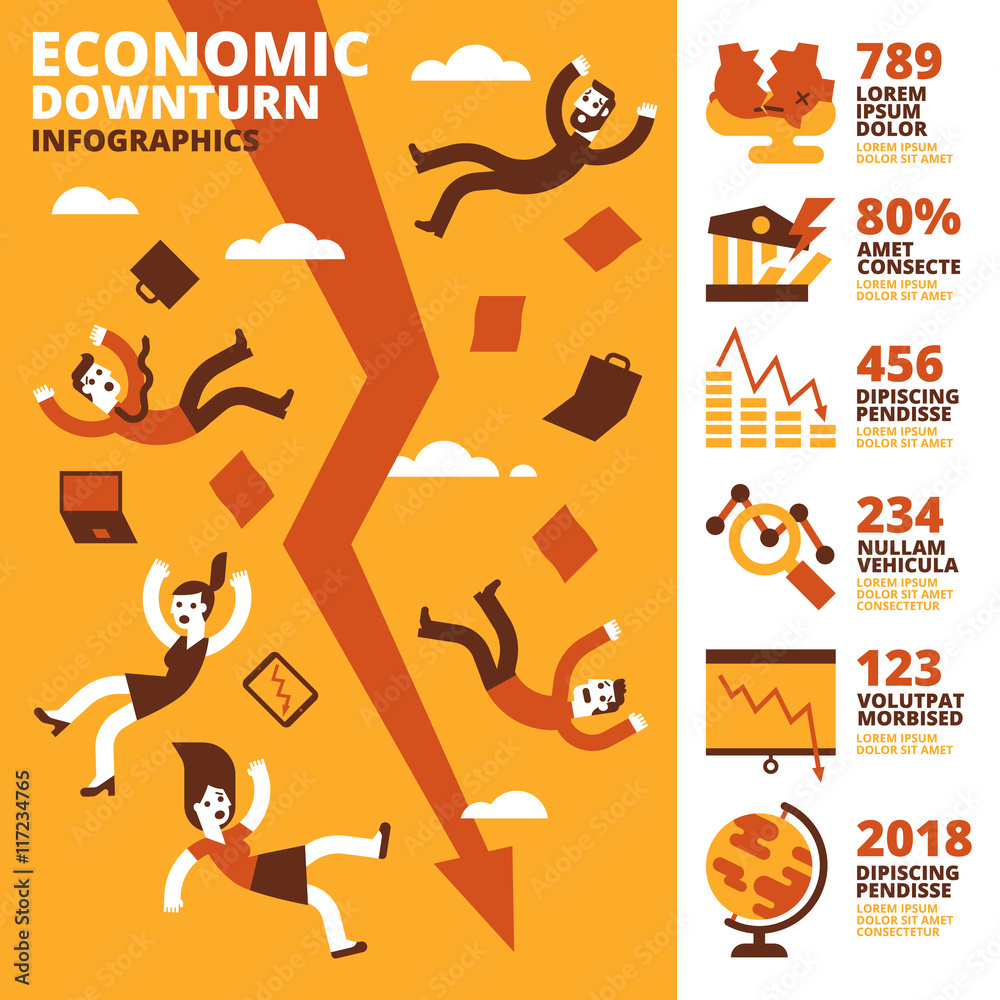 ECONOMIC DOWNTURN INFOGRAPHICS

789
LOREM IPSUM DOLOR
LOREM IPSUM DOLOR SIT AMET

80%
AMET CONSECTE
LOREM IPSUM DOLOR SIT AMET

456
DIPISCING PENDISSE
LOREM IPSUM DOLOR SIT AMET

234
NULLAM VEHICULA
LOREM IPSUM DOLOR SIT AMET CONSECTETUR

123
VOLUTPAT MORBISED
LOREM IPSUM DOLOR SIT AMET

2018
DIPISCING PENDISSE
LOREM IPSUM DOLOR SIT AMET CONSECTETUR

Adobe Stock | #117234765