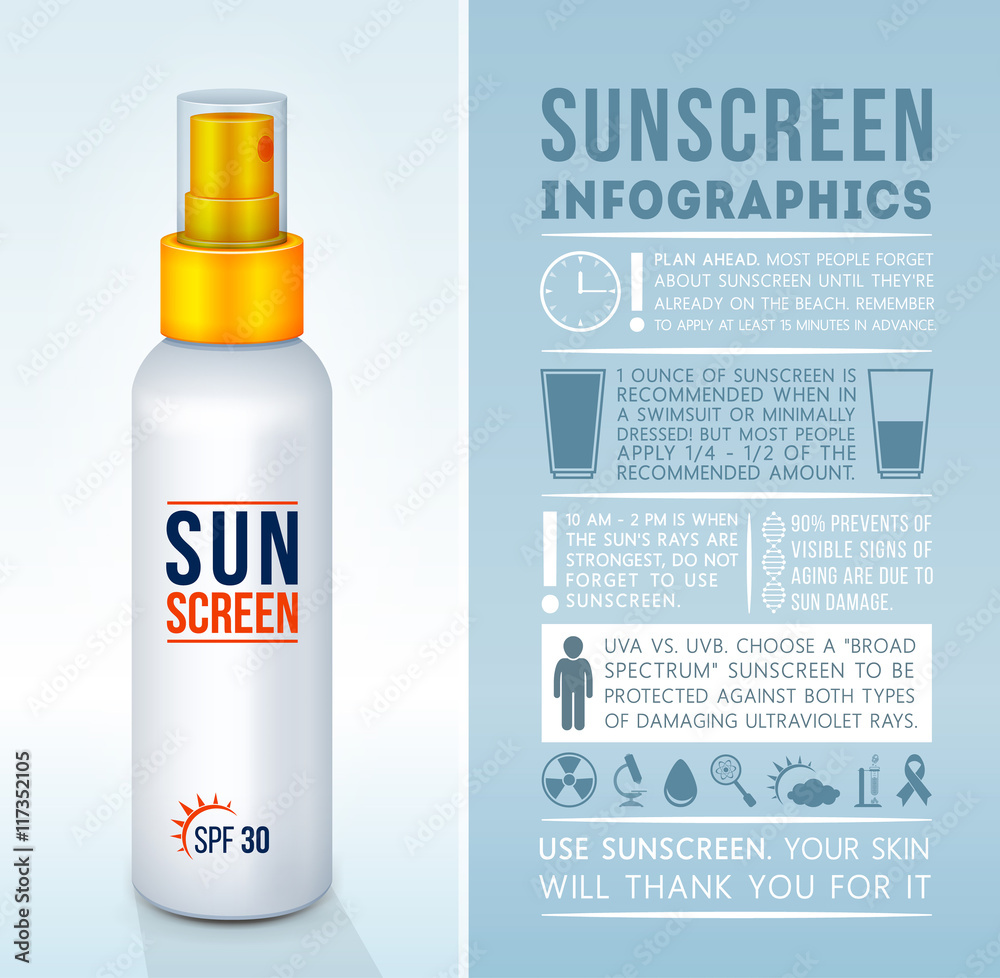 SUN
SCREEN

SPF 30

Adobe Stock | #117352105

SUNSCREEN
INFOGRAPHICS

PLAN AHEAD. MOST PEOPLE FORGET ABOUT SUNSCREEN UNTIL THEY'RE ALREADY ON THE BEACH. REMEMBER TO APPLY AT LEAST 15 MINUTES IN ADVANCE.

1 OUNCE OF SUNSCREEN IS RECOMMENDED WHEN IN A SWIMSUIT OR MINIMALLY DRESSED! BUT MOST PEOPLE APPLY 1/4 - 1/2 OF THE RECOMMENDED AMOUNT.

10 AM - 2 PM IS WHEN THE SUN'S RAYS ARE STRONGEST, DO NOT FORGET TO USE SUNSCREEN.

90% PREVENTS OF VISIBLE SIGNS OF AGING ARE DUE TO SUN DAMAGE.

UVA VS. UVB. CHOOSE A "BROAD SPECTRUM" SUNSCREEN TO BE PROTECTED AGAINST BOTH TYPES OF DAMAGING ULTRAVIOLET RAYS.

USE SUNSCREEN. YOUR SKIN WILL THANK YOU FOR IT