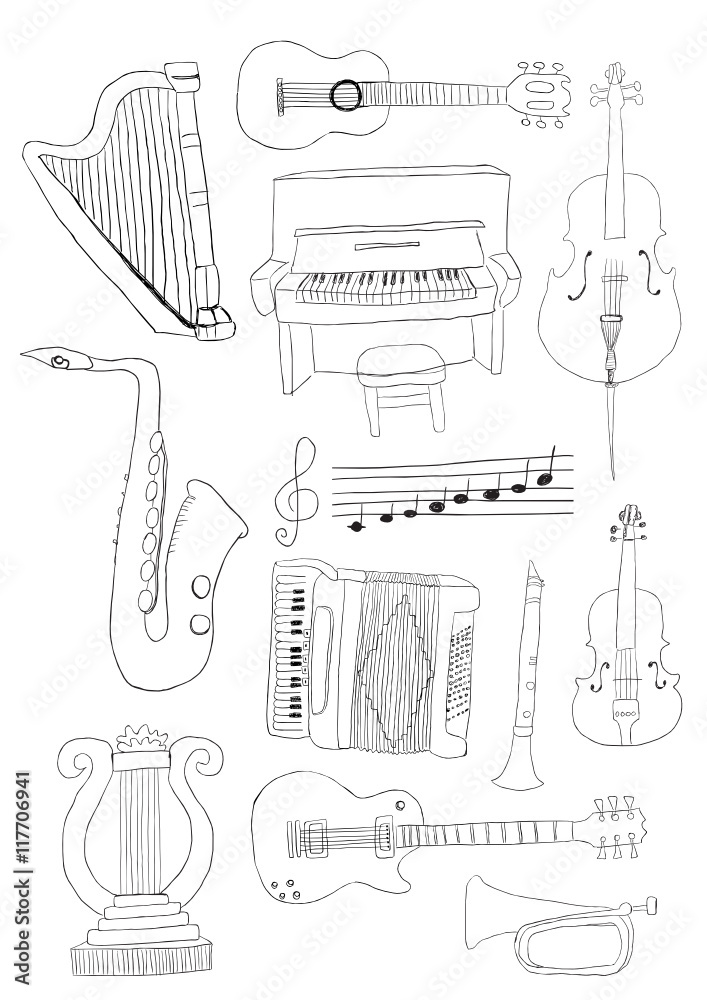 Adobe Stock | #117706941