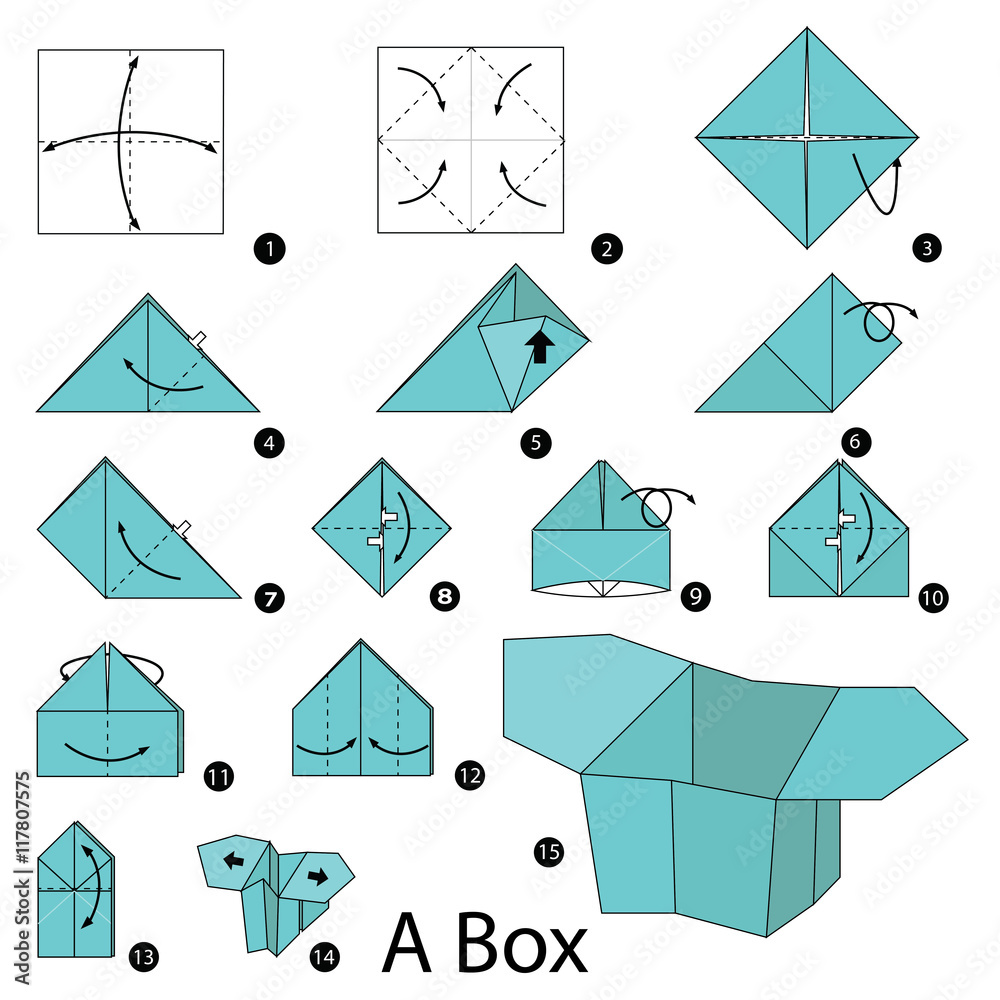 1
2
3
4
5
6
7
8
9
10
11
12
13
14
15
A Box
Adobe Stock | #117807575