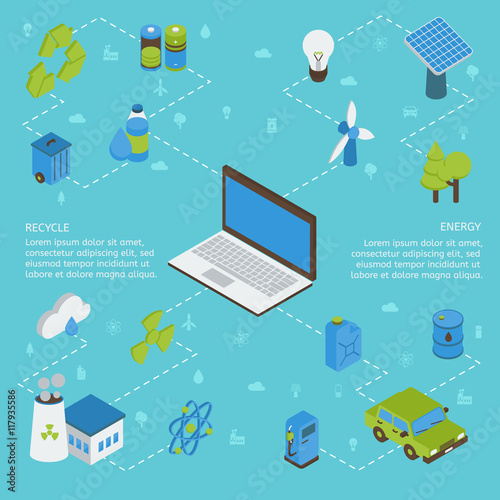 RECYCLE
Lorem ipsum dolor sit amet, consectetur adipiscing elit, sed eiusmod tempor incididunt ut labore et dolore magna aliqua.

ENERGY
Lorem ipsum dolor sit amet, consectetur adipiscing elit, sed eiusmod tempor incididunt ut labore et dolore magna aliqua.

Adobe Stock

Adobe Stock | #117935586