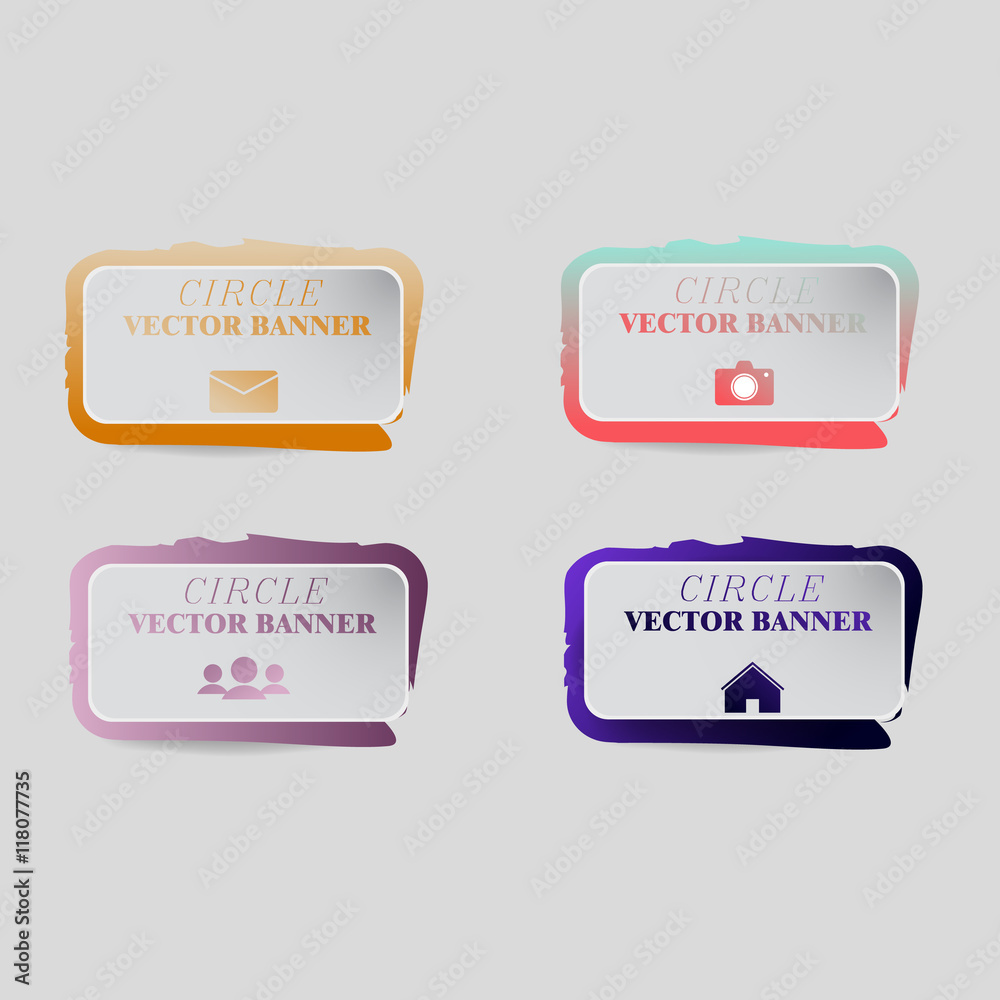 CIRCLE
VECTOR BANNER

CIRCLE
VECTOR BANNER

CIRCLE
VECTOR BANNER

CIRCLE
VECTOR BANNER

Adobe Stock | #118077735