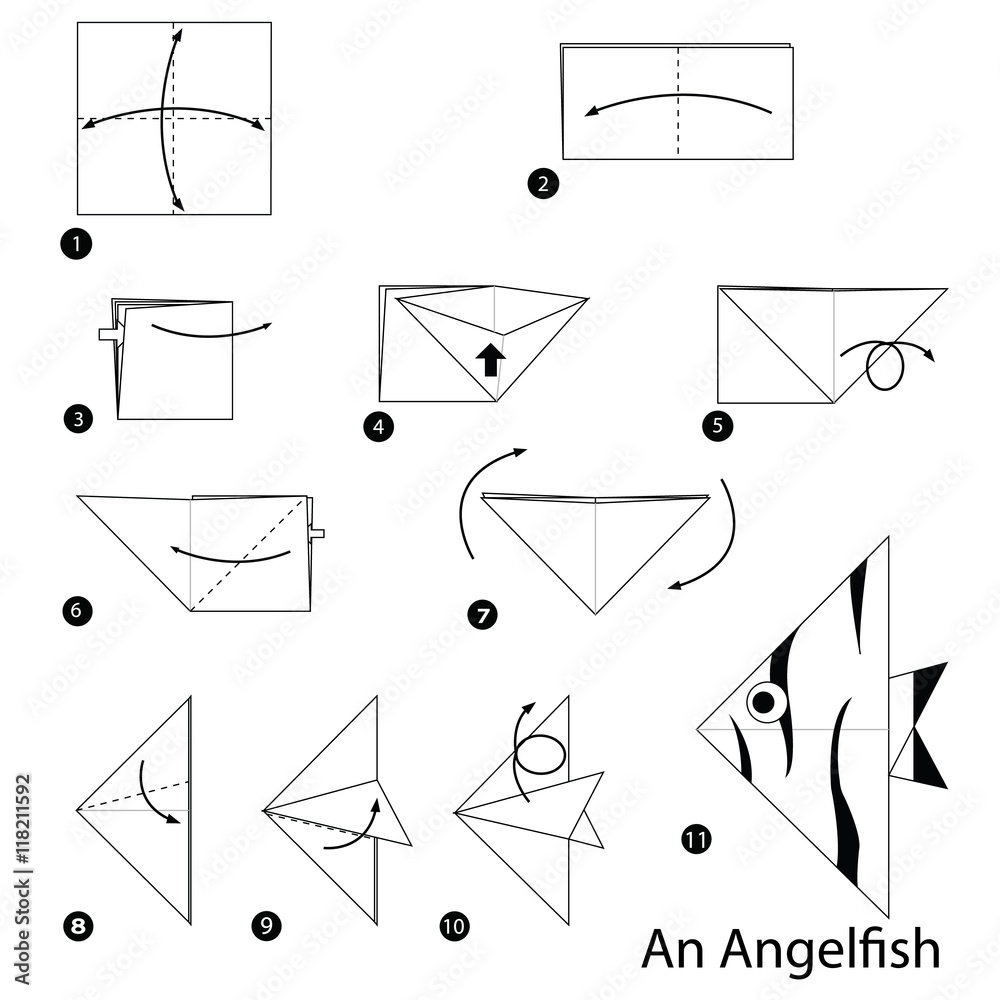 1
2
3
4
5
6
7
8
9
10
11
An Angelfish
Adobe Stock | #118211592