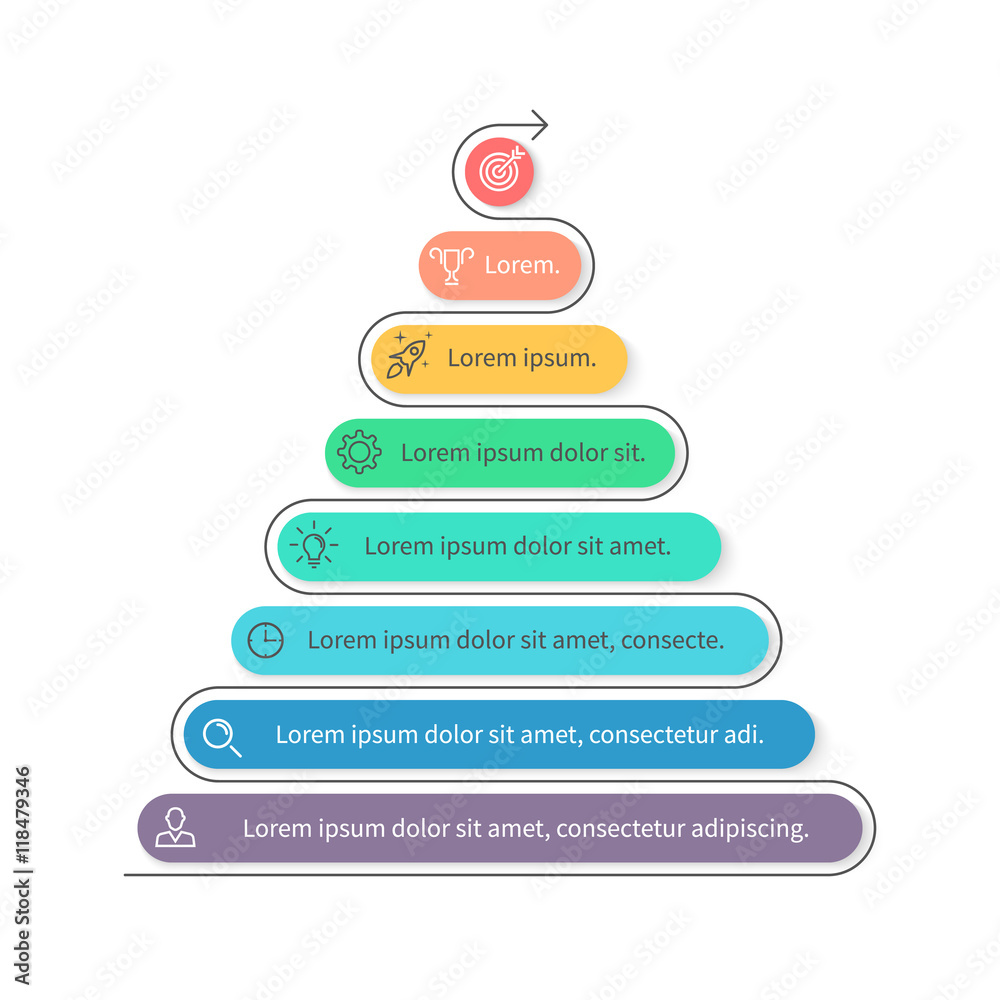 Lorem.

Lorem ipsum.

Lorem ipsum dolor sit.

Lorem ipsum dolor sit amet.

Lorem ipsum dolor sit amet, consecte.

Lorem ipsum dolor sit amet, consectetur adi.

Lorem ipsum dolor sit amet, consectetur adipiscing.

Adobe Stock | #118479346