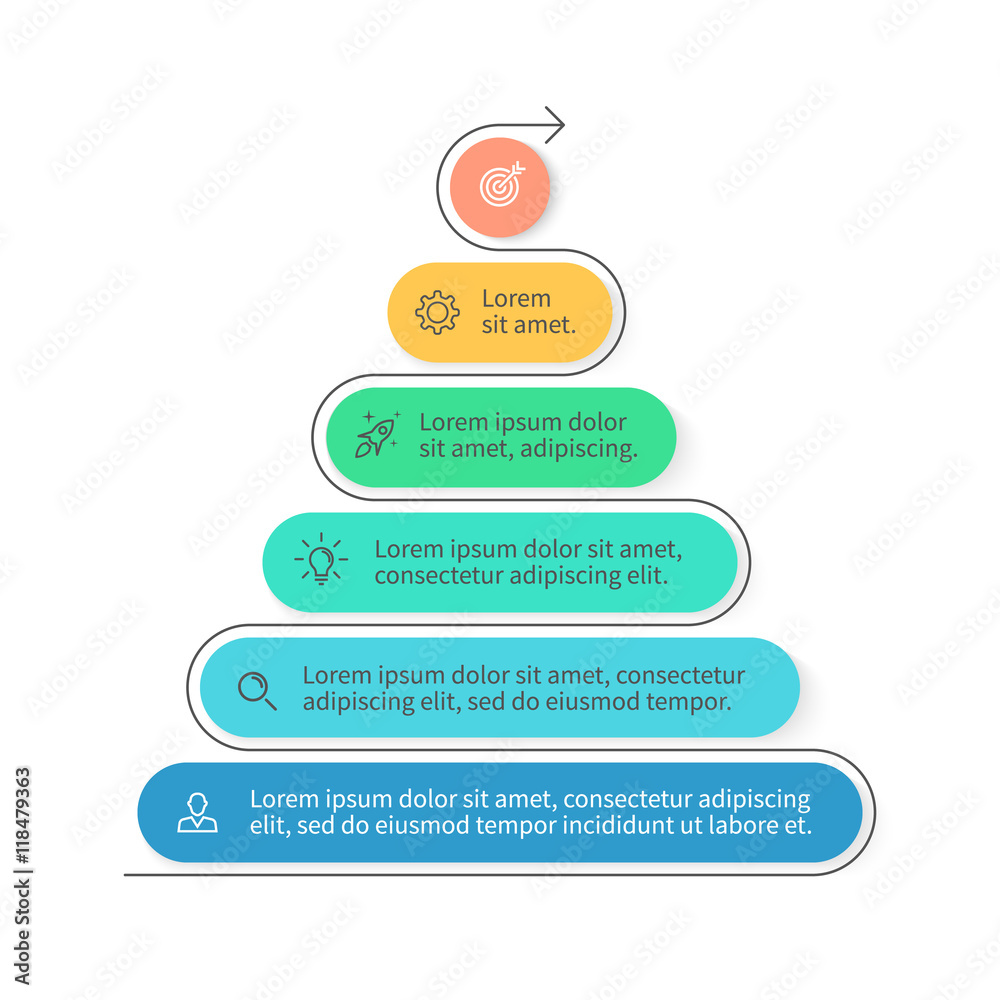 Lorem sit amet.

Lorem ipsum dolor sit amet, adipiscing.

Lorem ipsum dolor sit amet, consectetur adipiscing elit.

Lorem ipsum dolor sit amet, consectetur adipiscing elit, sed do eiusmod tempor.

Lorem ipsum dolor sit amet, consectetur adipiscing elit, sed do eiusmod tempor incididunt ut labore et.

Adobe Stock | #118479363