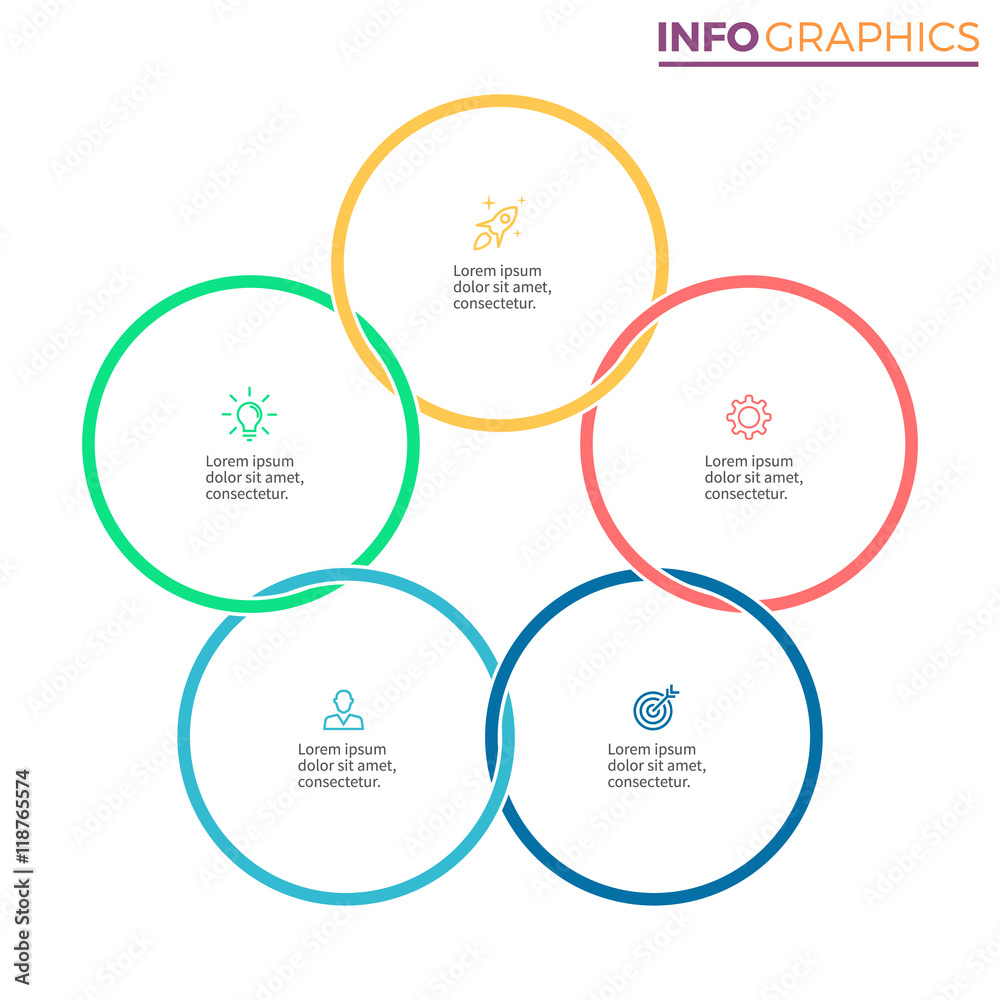 INFOGRAPHICS

Lorem ipsum dolor sit amet, consectetur.

Lorem ipsum dolor sit amet, consectetur.

Lorem ipsum dolor sit amet, consectetur.

Lorem ipsum dolor sit amet, consectetur.

Lorem ipsum dolor sit amet, consectetur.

Adobe Stock | #118765574