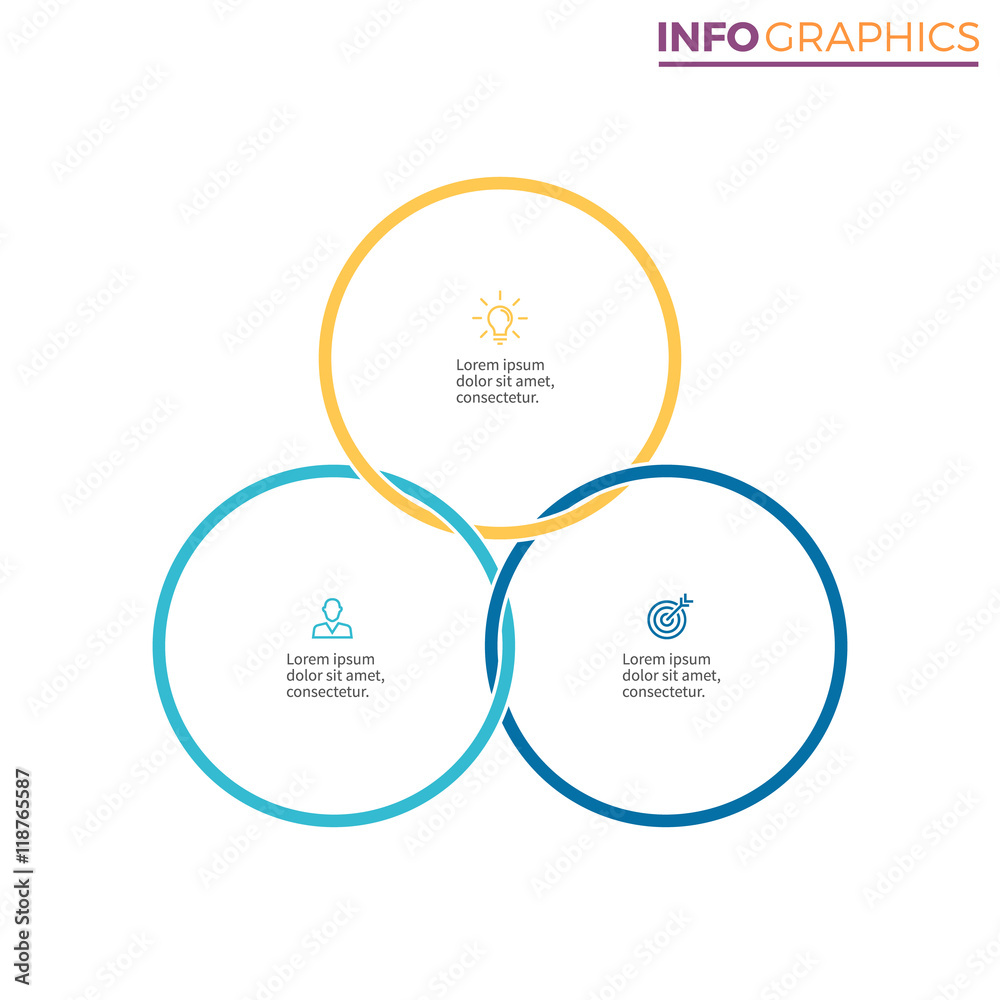 INFOGRAPHICS

Lorem ipsum dolor sit amet, consectetur.

Lorem ipsum dolor sit amet, consectetur.

Lorem ipsum dolor sit amet, consectetur.

Adobe Stock | #118765587