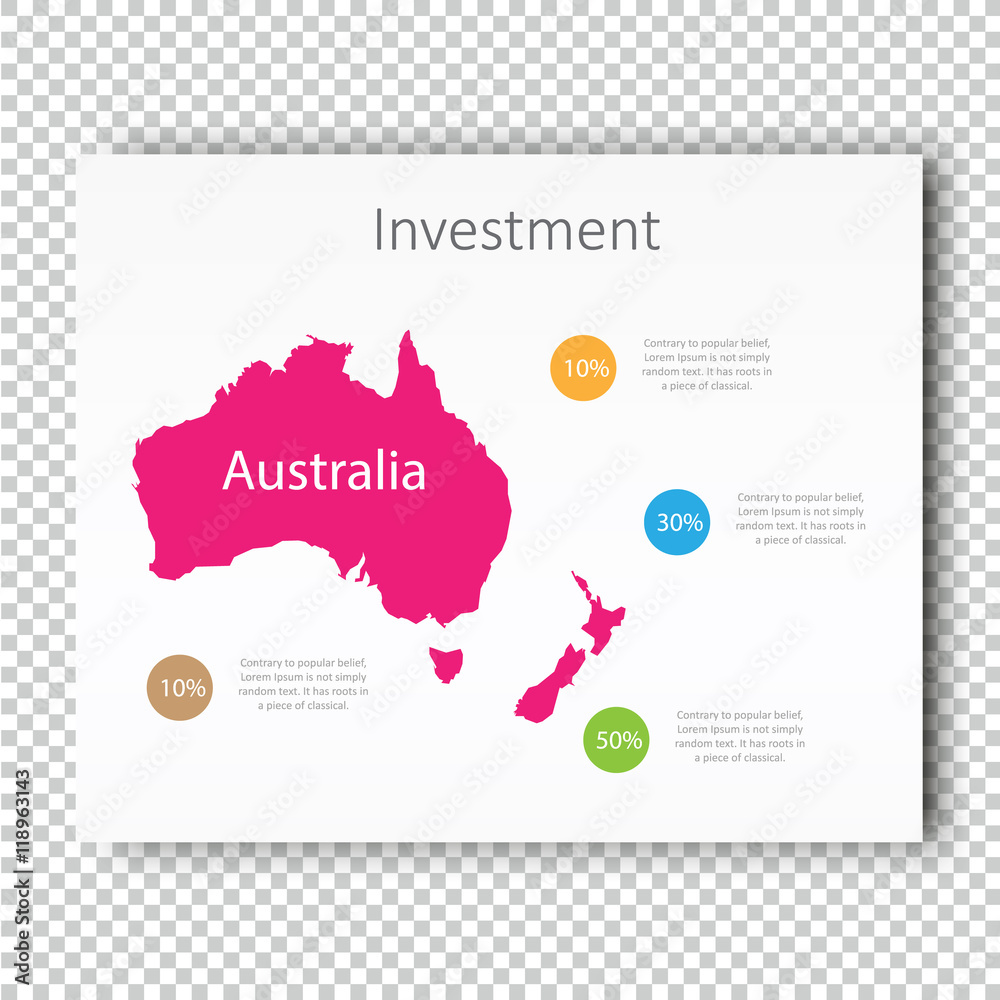 Investment

Australia

10%

Contrary to popular belief, Lorem Ipsum is not simply random text. It has roots in a piece of classical.

30%

Contrary to popular belief, Lorem Ipsum is not simply random text. It has roots in a piece of classical.

10%

Contrary to popular belief, Lorem Ipsum is not simply random text. It has roots in a piece of classical.

50%

Contrary to popular belief, Lorem Ipsum is not simply random text. It has roots in a piece of classical.

Adobe Stock | #118963143