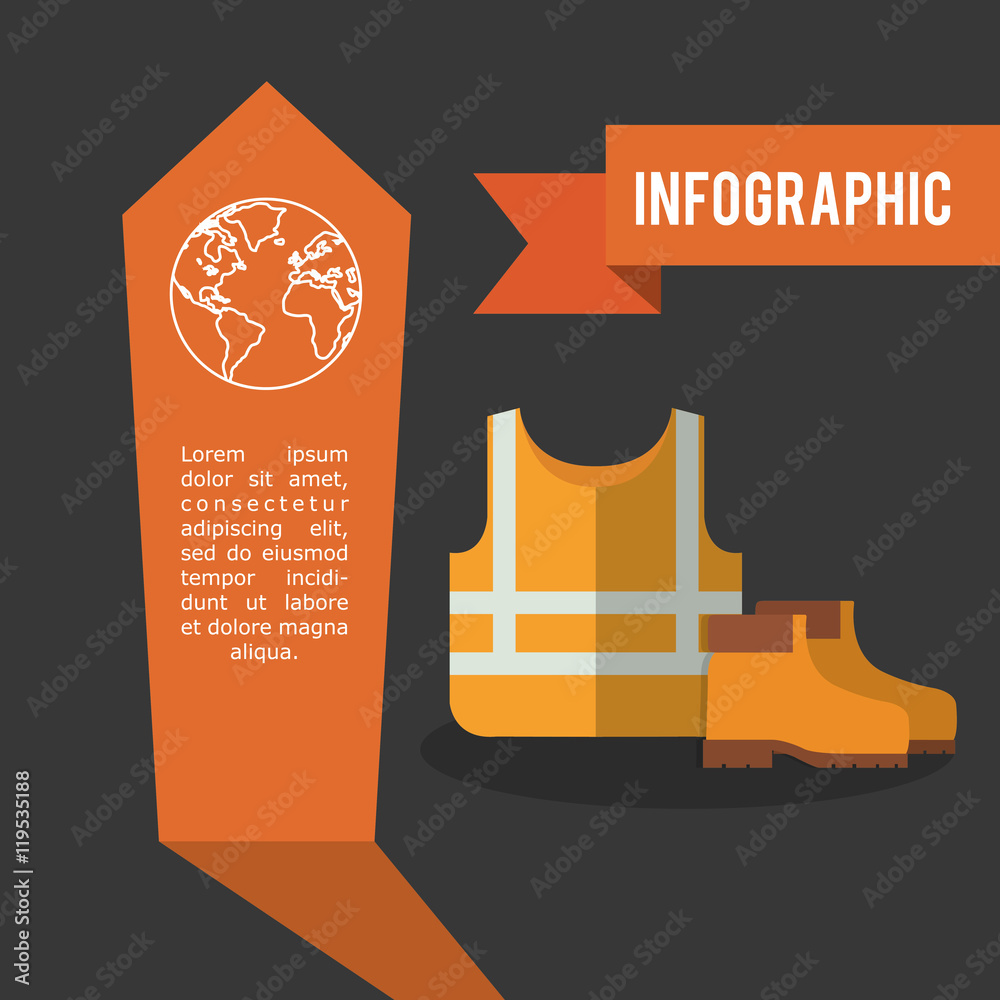 INFOGRAPHIC

Lorem ipsum dolor sit amet, consectetur adipiscing elit, sed do eiusmod tempor incididunt ut labore et dolore magna aliqua.

Adobe Stock | #119535188

Adobe Stock