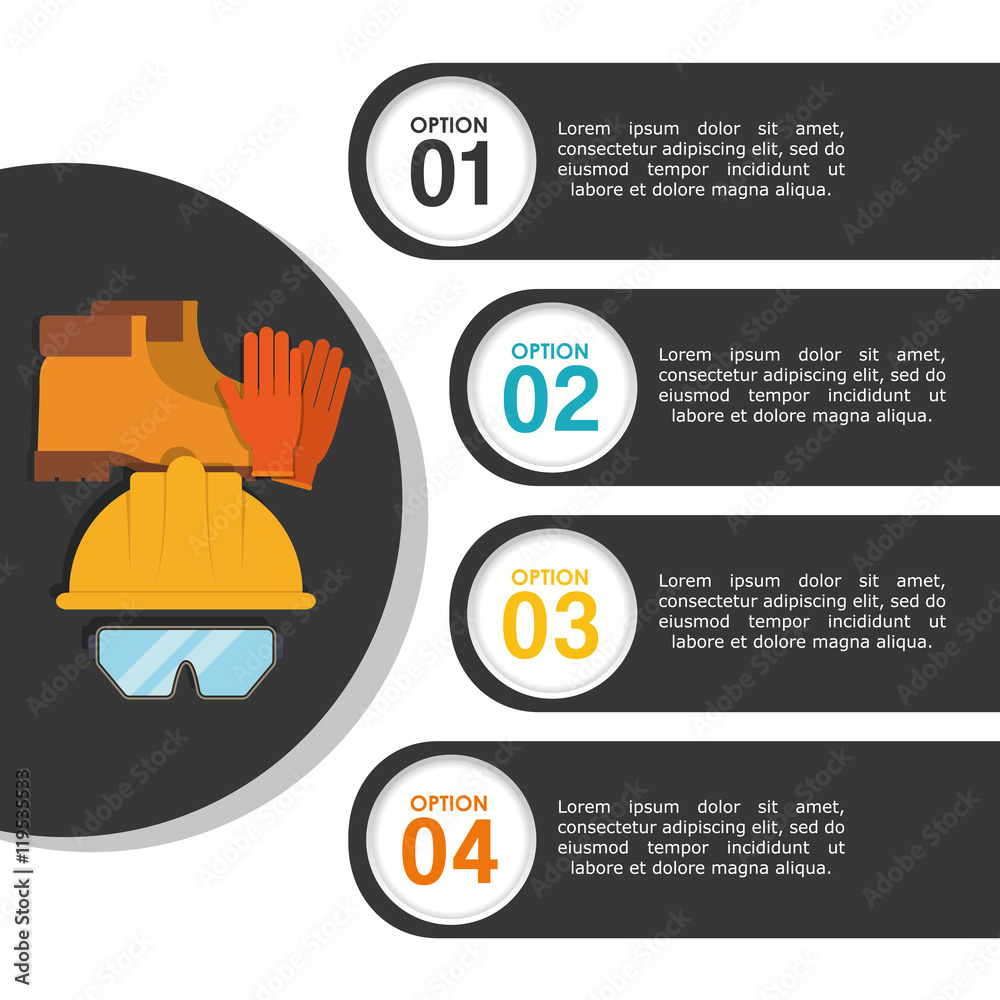 OPTION
01

Lorem ipsum dolor sit amet, consectetur adipiscing elit, sed do eiusmod tempor incididunt ut labore et dolore magna aliqua.

OPTION
02

Lorem ipsum dolor sit amet, consectetur adipiscing elit, sed do eiusmod tempor incididunt ut labore et dolore magna aliqua.

OPTION
03

Lorem ipsum dolor sit amet, consectetur adipiscing elit, sed do eiusmod tempor incididunt ut labore et dolore magna aliqua.

OPTION
04

Lorem ipsum dolor sit amet, consectetur adipiscing elit, sed do eiusmod tempor incididunt ut labore et dolore magna aliqua.

Adobe Stock | #119535533