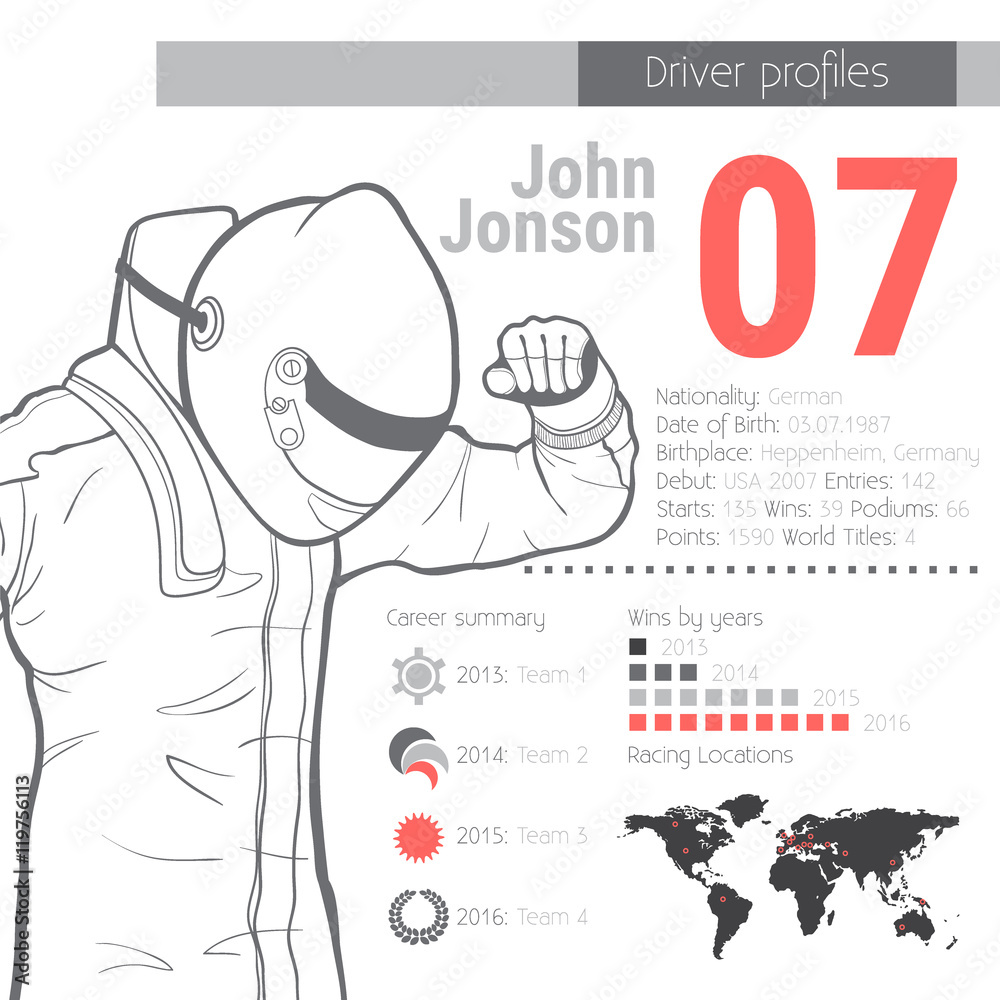 Driver profiles

John Jonson

07

Nationality: German
Date of Birth: 03.07.1987
Birthplace: Heppenheim, Germany
Debut: USA 2007 Entries: 142
Starts: 135 Wins: 39 Podiums: 66
Points: 1590 World Titles: 4

Career summary

2013: Team 1

2014: Team 2

2015: Team 3

2016: Team 4

Wins by years

2013

2014

2015

2016

Racing Locations

Adobe Stock | #119756113