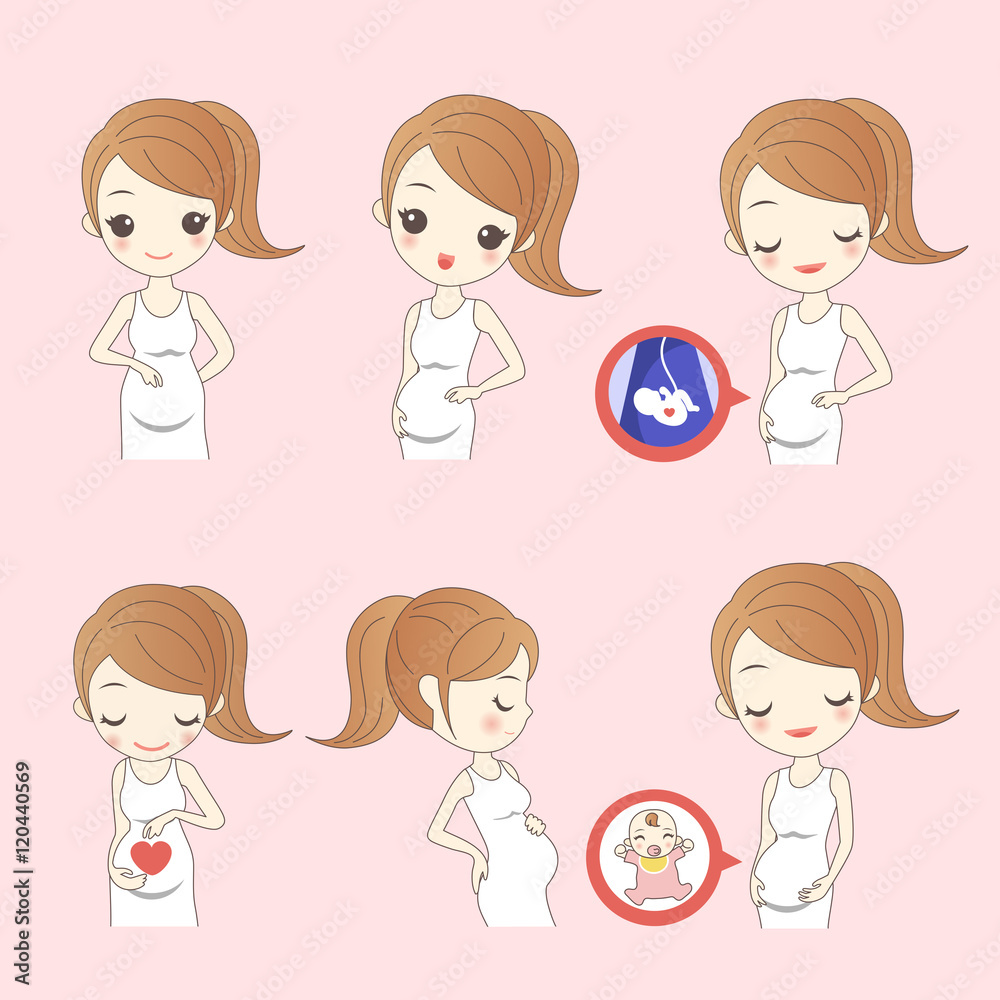 Adobe Stock | #120440569