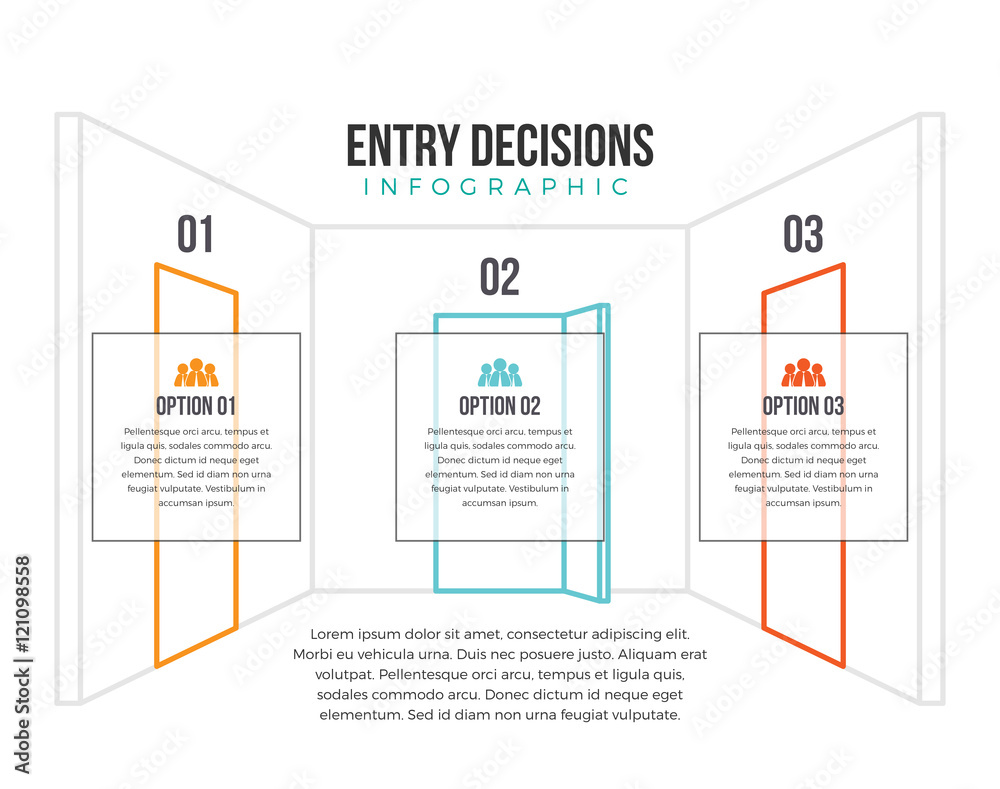 ENTRY DECISIONS
INFOGRAPHIC

01

OPTION 01

Pellentesque orci arcu, tempus et ligula quis, sodales commodo arcu. Donec dictum id neque eget elementum. Sed id diam non urna feugiat vulputate. Vestibulum in accumsan ipsum.

02

OPTION 02

Pellentesque orci arcu, tempus et ligula quis, sodales commodo arcu. Donec dictum id neque eget elementum. Sed id diam non urna feugiat vulputate. Vestibulum in accumsan ipsum.

03

OPTION 03

Pellentesque orci arcu, tempus et ligula quis, sodales commodo arcu. Donec dictum id neque eget elementum. Sed id diam non urna feugiat vulputate. Vestibulum in accumsan ipsum.

Lorem ipsum dolor sit amet, consectetur adipiscing elit. Morbi eu vehicula urna. Duis nec posuere justo. Aliquam erat volutpat. Pellentesque orci arcu, tempus et ligula quis, sodales commodo arcu. Donec dictum id neque eget elementum. Sed id diam non urna feugiat vulputate.

Adobe Stock | #121098558