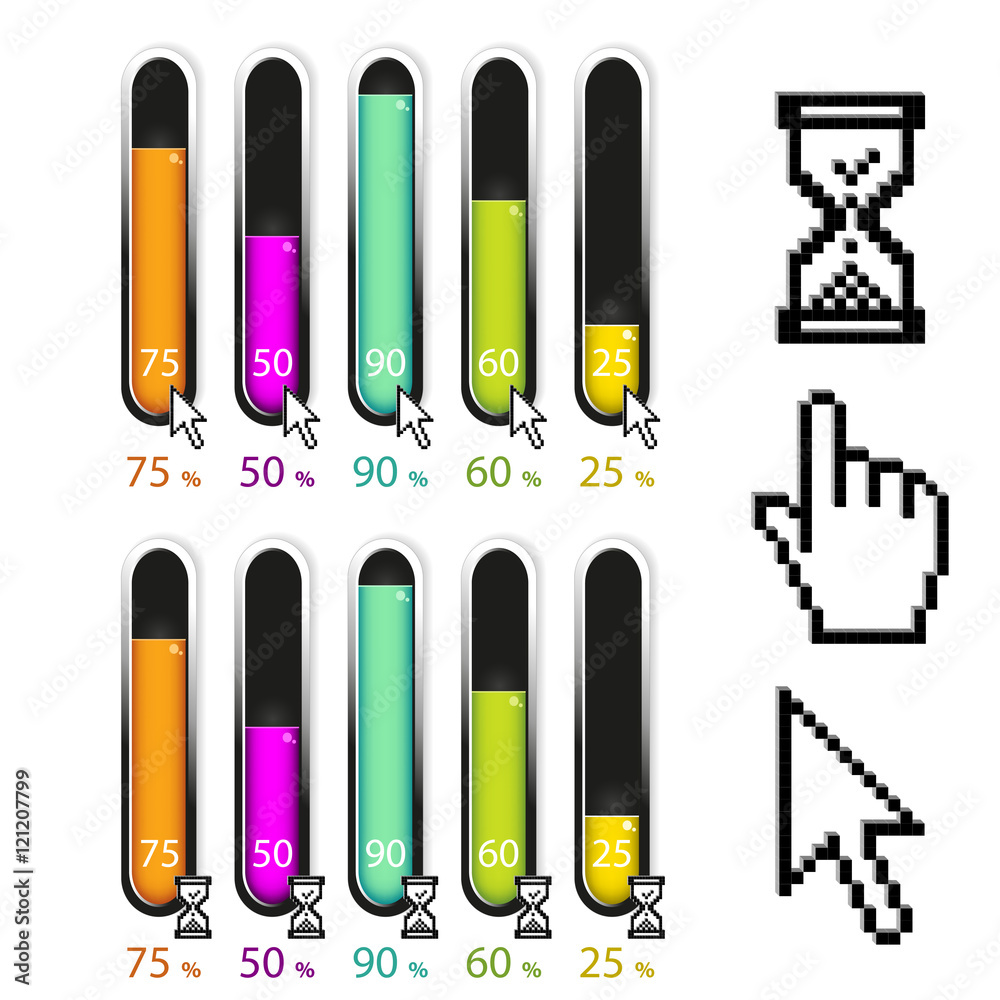 75 50 90 60 25

75 % 50 % 90 % 60 % 25 %

75 50 90 60 25

75 % 50 % 90 % 60 % 25 %

Adobe Stock | #121207799