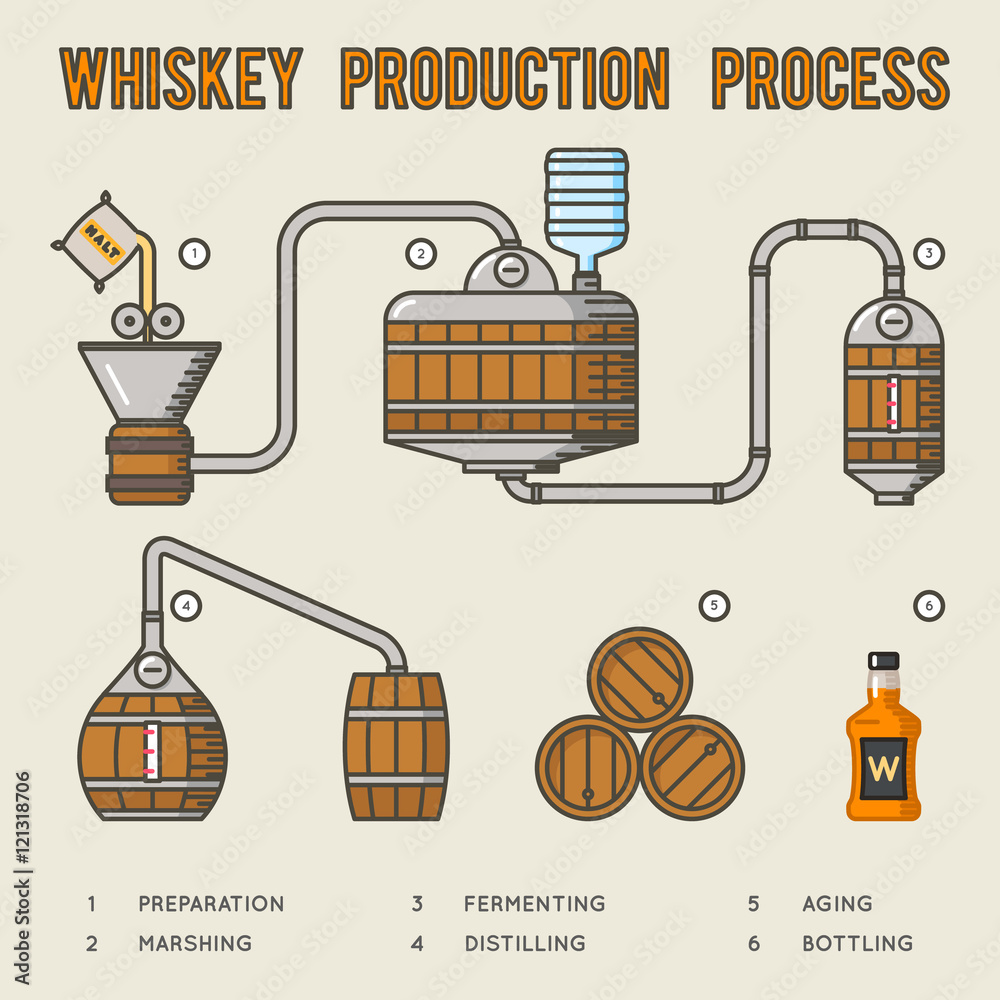 WHISKEY PRODUCTION PROCESS

MALT

1

2

3

4

5

6

W

1 PREPARATION
2 MARSHING
3 FERMENTING
4 DISTILLING
5 AGING
6 BOTTLING

Adobe Stock | #121318706