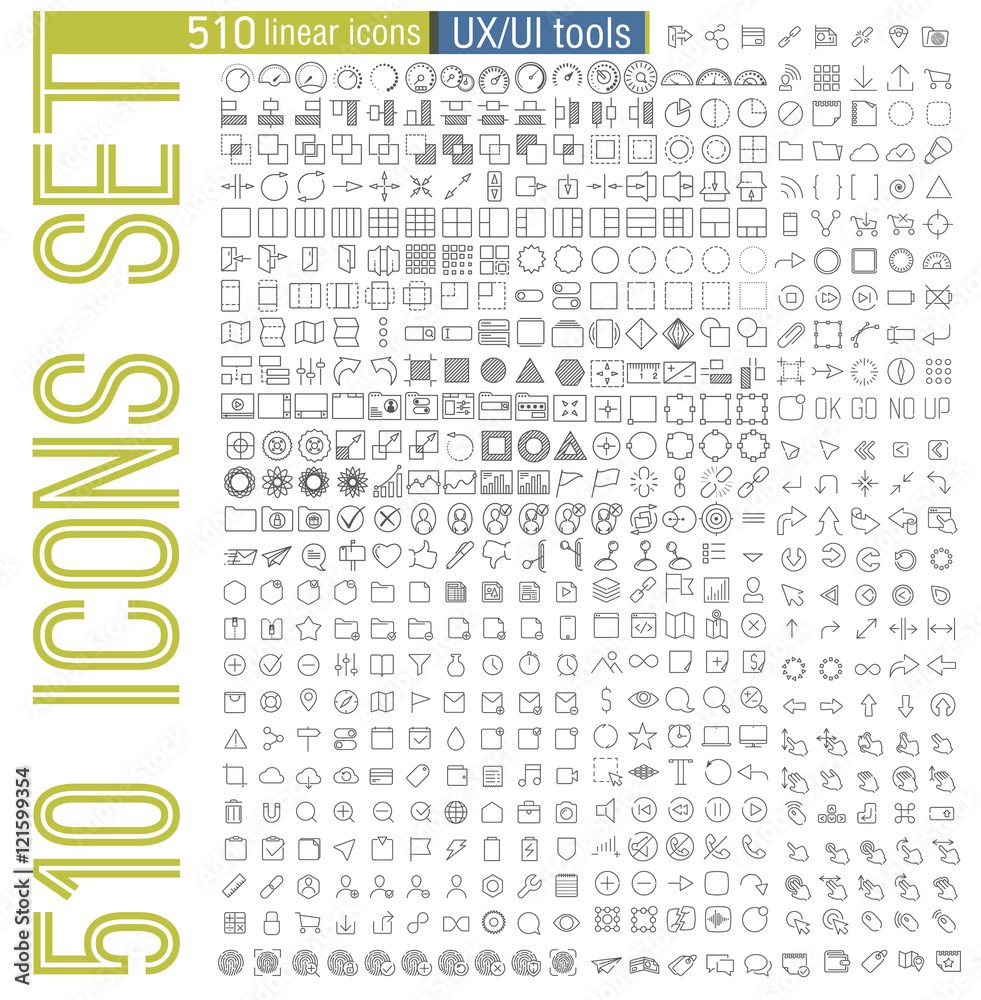 510 linear icons
UX/UI tools

510 ICONS SET

OK GO NO UP

Adobe Stock | #121599354