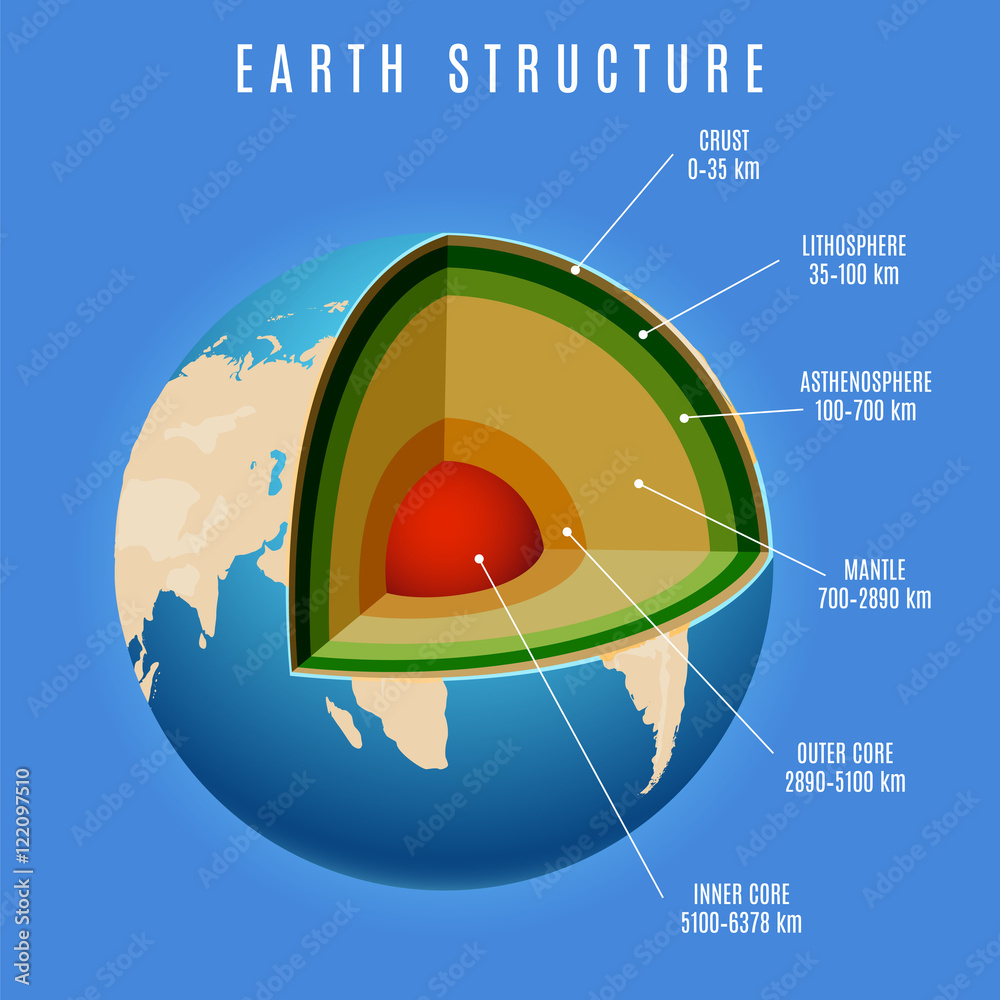 EARTH STRUCTURE

CRUST
0-35 km

LITHOSPHERE
35-100 km

ASTHENOSPHERE
100-700 km

MANTLE
700-2890 km

OUTER CORE
2890-5100 km

INNER CORE
5100-6378 km

Adobe Stock | #122097510