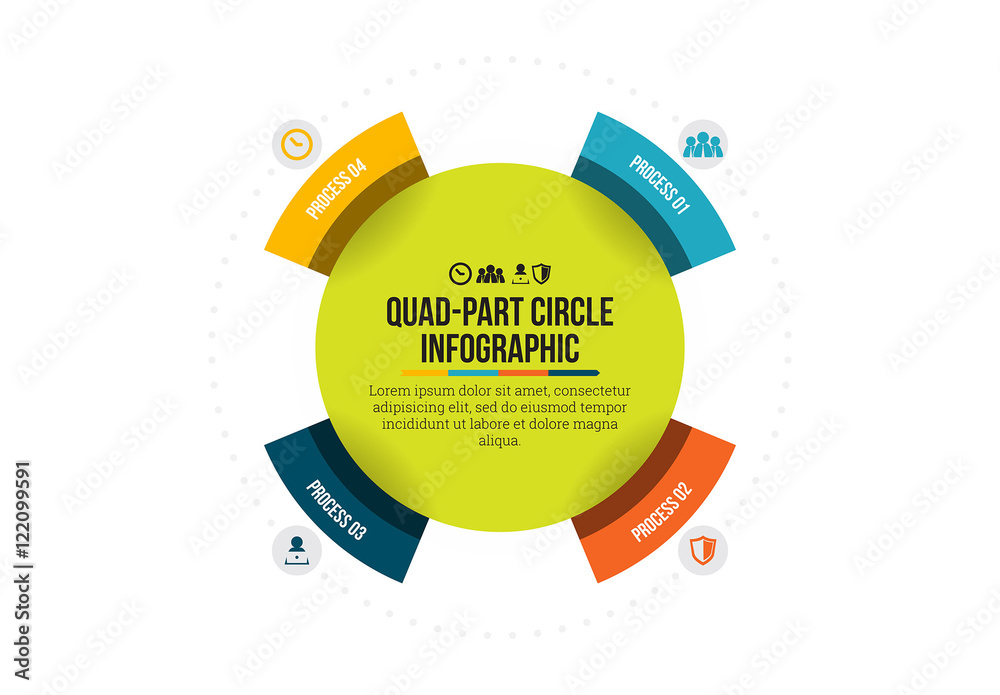 PROCESS 04

PROCESS 01

QUAD-PART CIRCLE INFOGRAPHIC

Lorem ipsum dolor sit amet, consectetur adipisicing elit, sed do eiusmod tempor incididunt ut labore et dolore magna aliqua.

PROCESS 03

PROCESS 02

Adobe Stock | #122099591