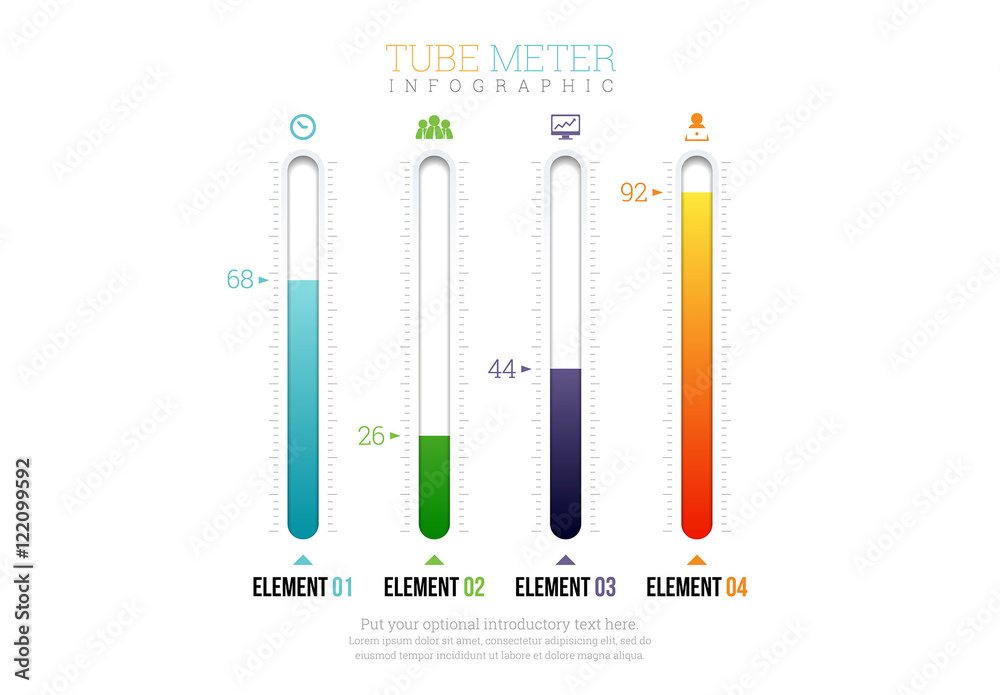 TUBE METER
INFOGRAPHIC

68

26

44

92

ELEMENT 01

ELEMENT 02

ELEMENT 03

ELEMENT 04

Put your optional introductory text here.
Lorem ipsum dolor sit amet, consectetur adipisicing elit, sed do eiusmod tempor incididunt ut labore et dolore magna aliqua.

Adobe Stock | #122099592