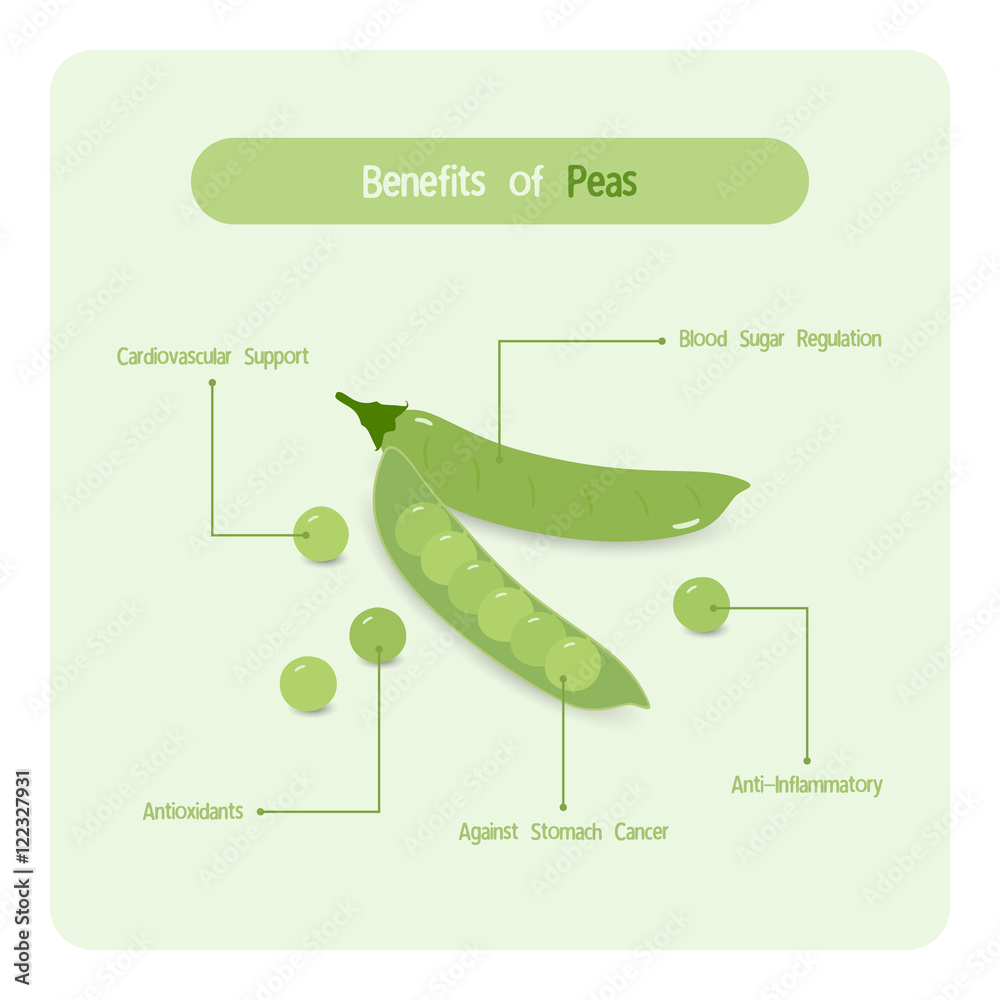 Benefits of Peas

Cardiovascular Support

Blood Sugar Regulation

Antioxidants

Against Stomach Cancer

Anti-Inflammatory

Adobe Stock | #122327931