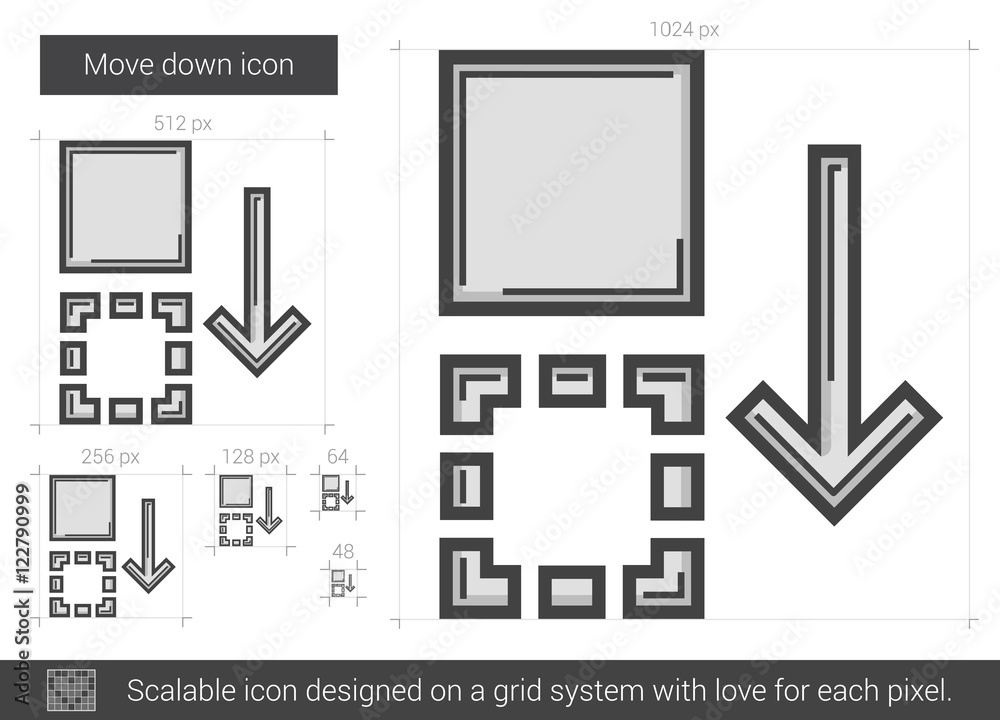 Move down icon

512 px

1024 px

256 px

128 px

64

48

Adobe Stock | #122790999

Scalable icon designed on a grid system with love for each pixel.