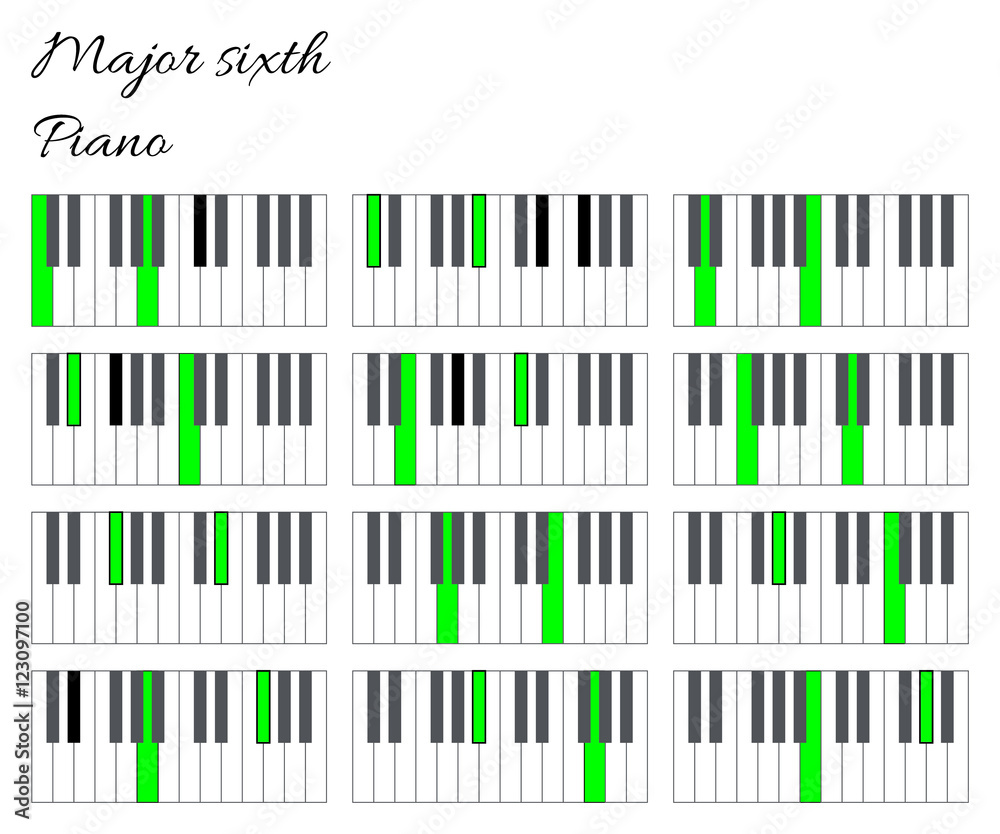 Major sixth
Piano

Adobe Stock | #123097100