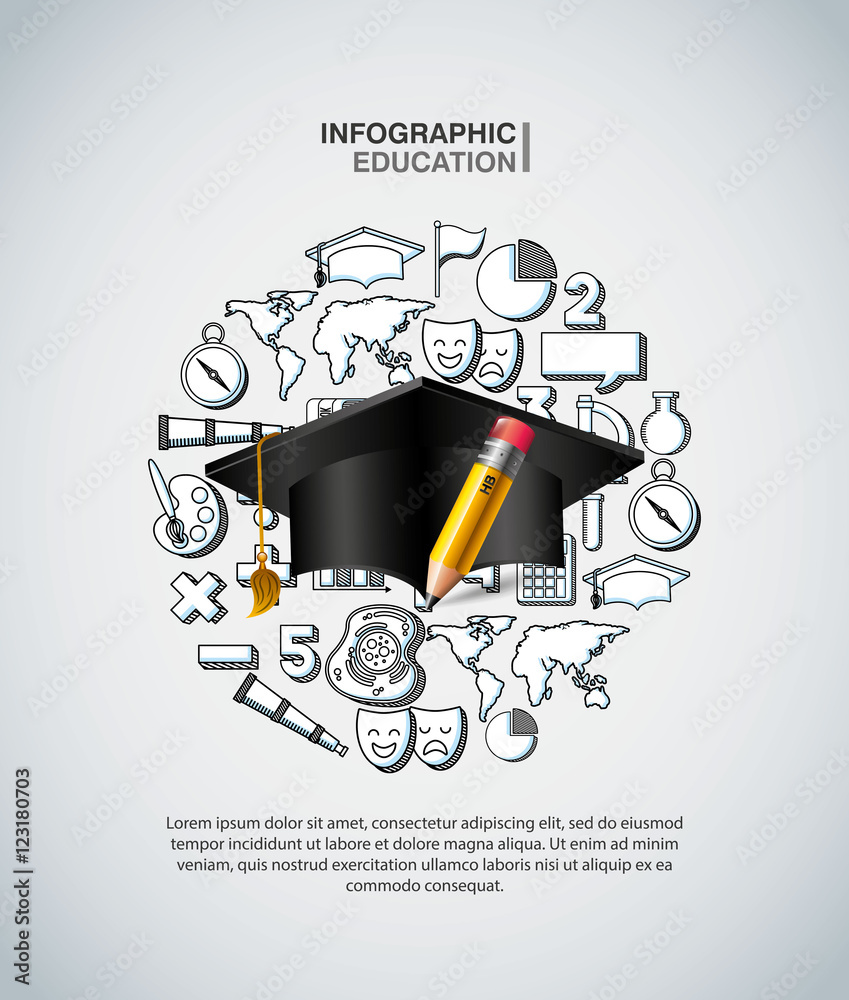 INFOGRAPHIC
EDUCATION

2

3

HB

5

Lorem ipsum dolor sit amet, consectetur adipiscing elit, sed do eiusmod tempor incididunt ut labore et dolore magna aliqua. Ut enim ad minim veniam, quis nostrud exercitation ullamco laboris nisi ut aliquip ex ea commodo consequat.

Adobe Stock | #123180703