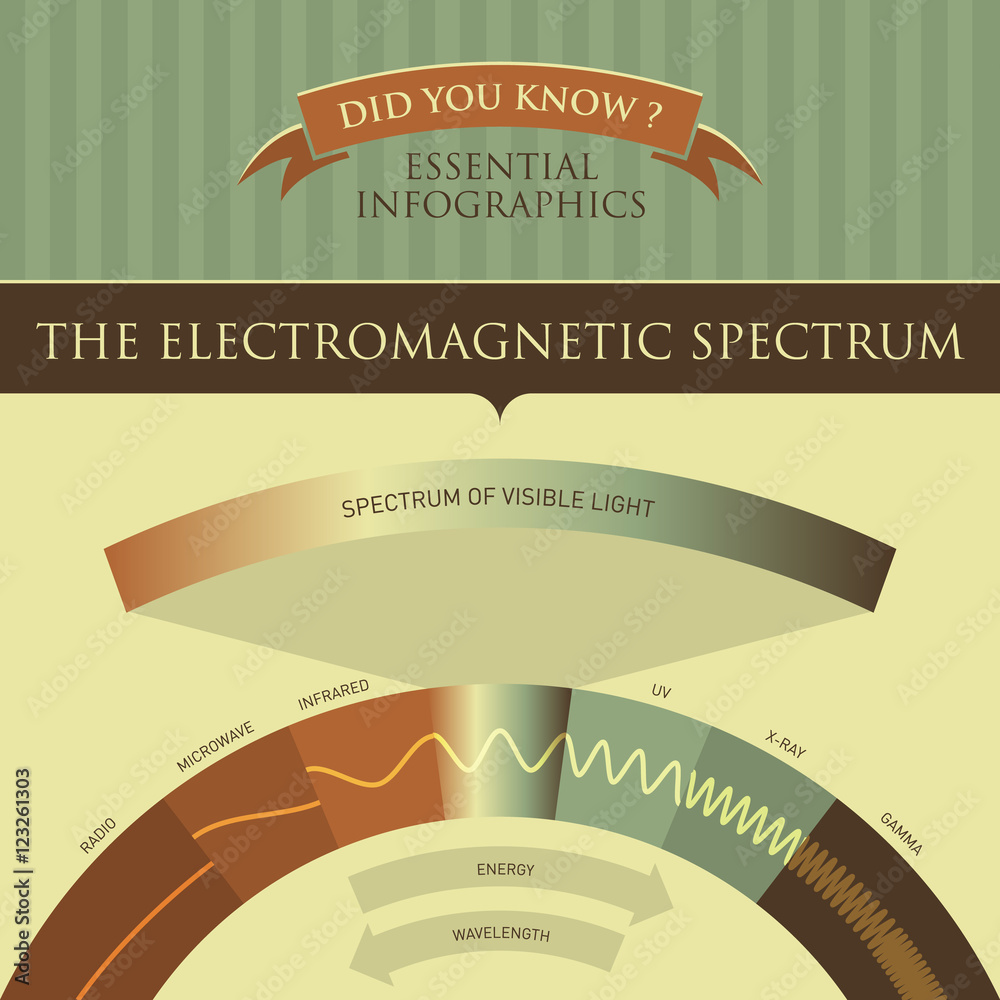 DID YOU KNOW ?
ESSENTIAL INFOGRAPHICS

THE ELECTROMAGNETIC SPECTRUM

SPECTRUM OF VISIBLE LIGHT

RADIO
MICROWAVE
INFRARED
UV
X-RAY
GAMMA

ENERGY
WAVELENGTH

Adobe Stock | #123261303