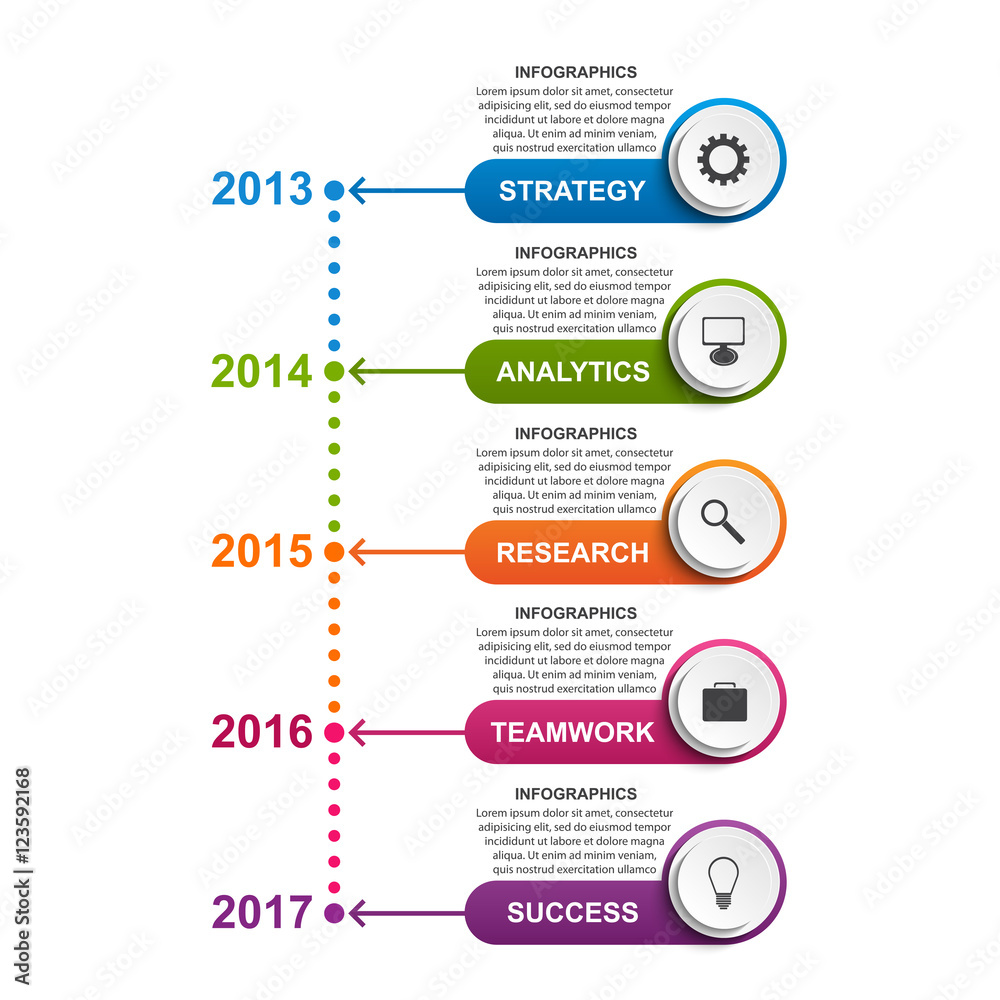 INFOGRAPHICS
Lorem ipsum dolor sit amet, consectetur adipisicing elit, sed do eiusmod tempor incididunt ut labore et dolore magna aliqua. Ut enim ad minim veniam, quis nostrud exercitation ullamco

2013

STRATEGY

INFOGRAPHICS
Lorem ipsum dolor sit amet, consectetur adipisicing elit, sed do eiusmod tempor incididunt ut labore et dolore magna aliqua. Ut enim ad minim veniam, quis nostrud exercitation ullamco

2014

ANALYTICS

INFOGRAPHICS
Lorem ipsum dolor sit amet, consectetur adipisicing elit, sed do eiusmod tempor incididunt ut labore et dolore magna aliqua. Ut enim ad minim veniam, quis nostrud exercitation ullamco

2015

RESEARCH

INFOGRAPHICS
Lorem ipsum dolor sit amet, consectetur adipisicing elit, sed do eiusmod tempor incididunt ut labore et dolore magna aliqua. Ut enim ad minim veniam, quis nostrud exercitation ullamco

2016

TEAMWORK

INFOGRAPHICS
Lorem ipsum dolor sit amet, consectetur adipisicing elit, sed do eiusmod tempor incididunt ut labore et dolore magna aliqua. Ut enim ad minim veniam, quis nostrud exercitation ullamco

2017

SUCCESS

Adobe Stock | #123592168