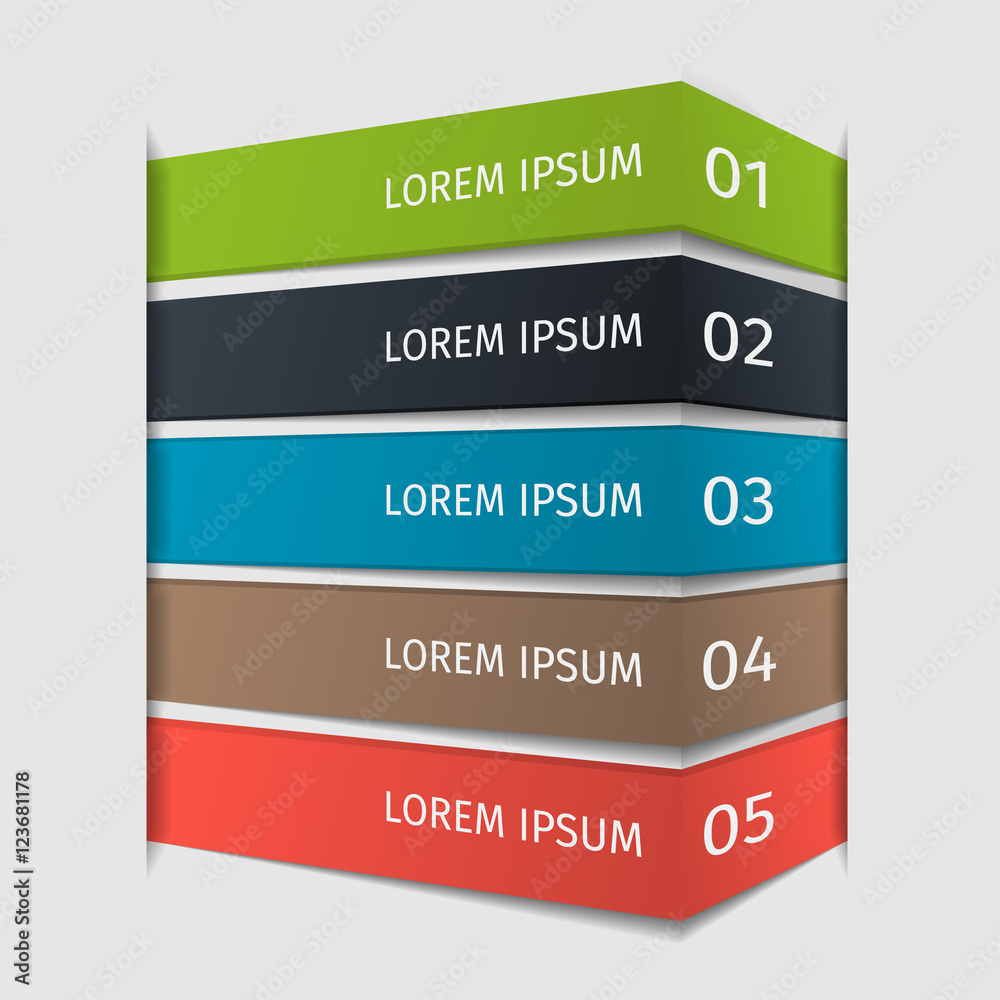 LOREM IPSUM 01

LOREM IPSUM 02

LOREM IPSUM 03

LOREM IPSUM 04

LOREM IPSUM 05

Adobe Stock | #123681178