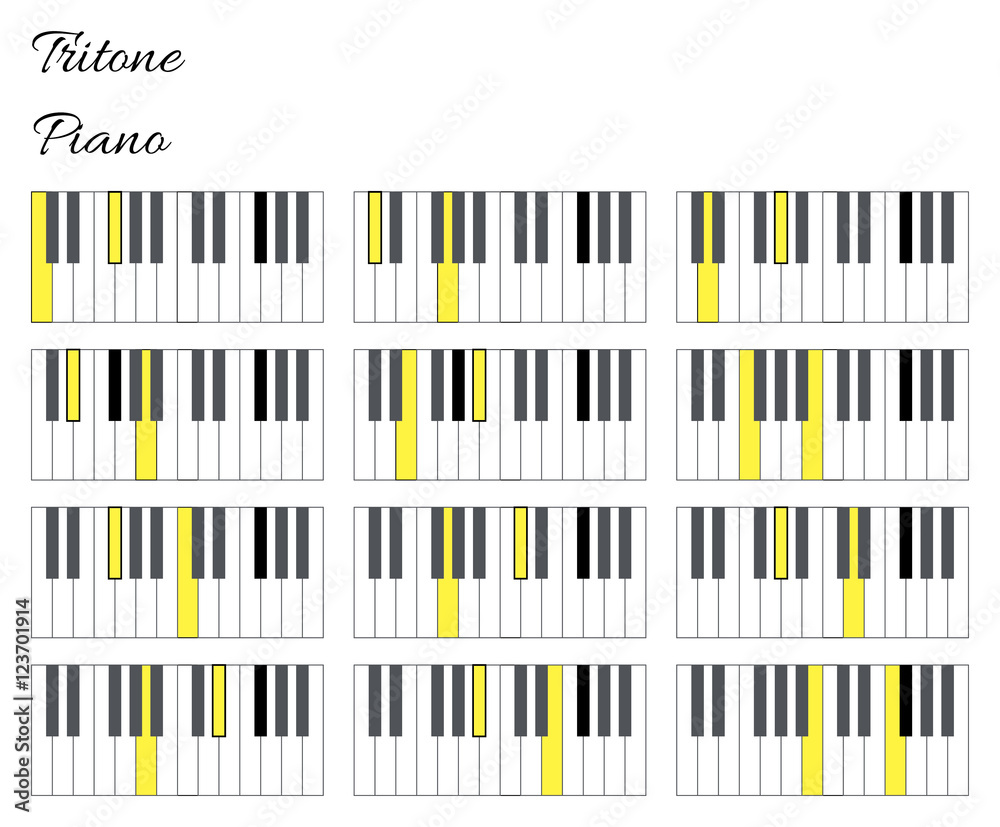 Tritone

Piano

Adobe Stock | #123701914