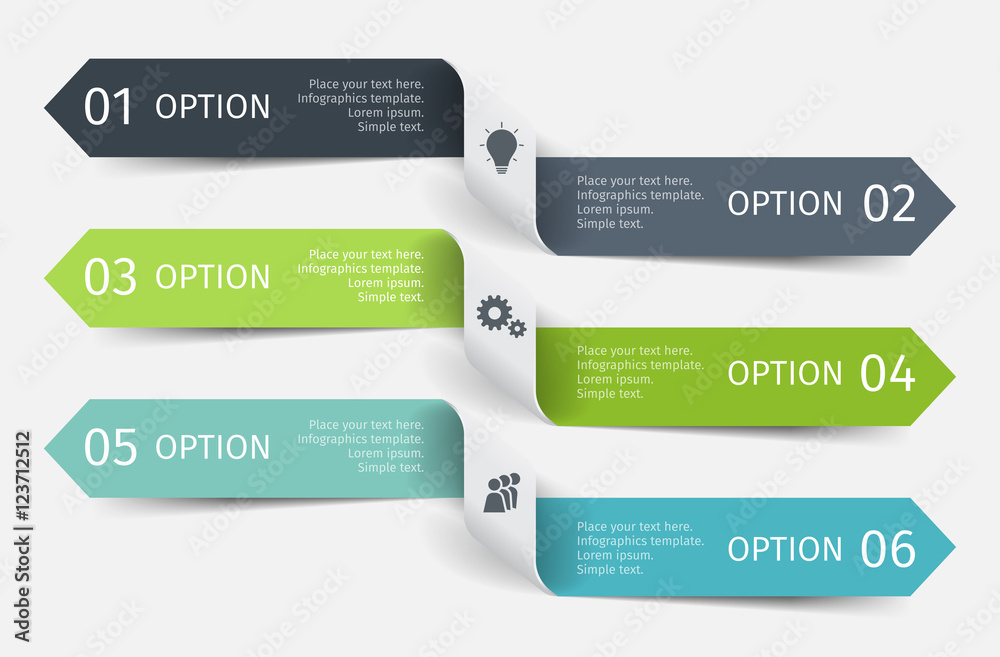 01 OPTION
Place your text here.
Infographics template.
Lorem ipsum.
Simple text.

Place your text here.
Infographics template.
Lorem ipsum.
Simple text.
OPTION 02

03 OPTION
Place your text here.
Infographics template.
Lorem ipsum.
Simple text.

Place your text here.
Infographics template.
Lorem ipsum.
Simple text.
OPTION 04

05 OPTION
Place your text here.
Infographics template.
Lorem ipsum.
Simple text.

Place your text here.
Infographics template.
Lorem ipsum.
Simple text.
OPTION 06

Adobe Stock | #123712512