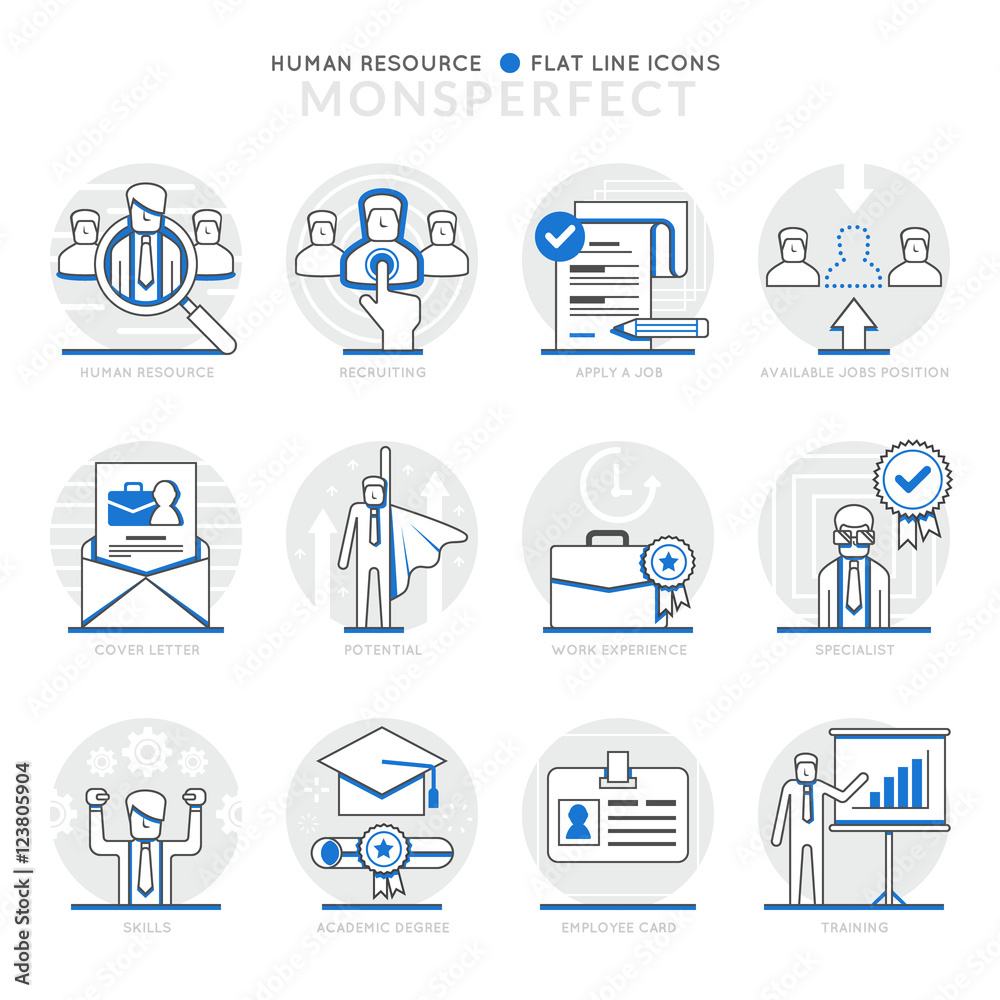 HUMAN RESOURCE FLAT LINE ICONS
MONSPERFECT

HUMAN RESOURCE
RECRUITING
APPLY A JOB
AVAILABLE JOBS POSITION

COVER LETTER
POTENTIAL
WORK EXPERIENCE
SPECIALIST

SKILLS
ACADEMIC DEGREE
EMPLOYEE CARD
TRAINING

Adobe Stock | #123805904