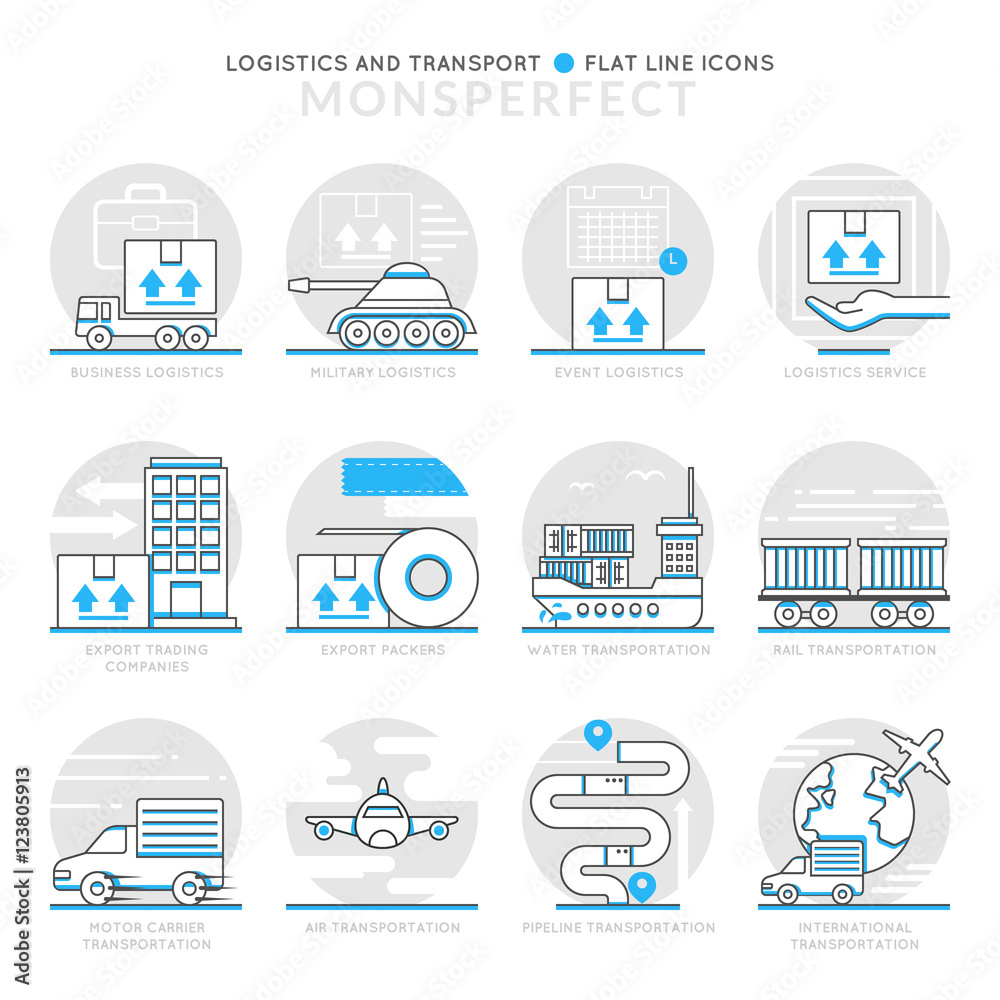 LOGISTICS AND TRANSPORT FLAT LINE ICONS

MONSPERFECT

BUSINESS LOGISTICS

MILITARY LOGISTICS

EVENT LOGISTICS

LOGISTICS SERVICE

EXPORT TRADING COMPANIES

EXPORT PACKERS

WATER TRANSPORTATION

RAIL TRANSPORTATION

MOTOR CARRIER TRANSPORTATION

AIR TRANSPORTATION

PIPELINE TRANSPORTATION

INTERNATIONAL TRANSPORTATION

Adobe Stock | #123805913